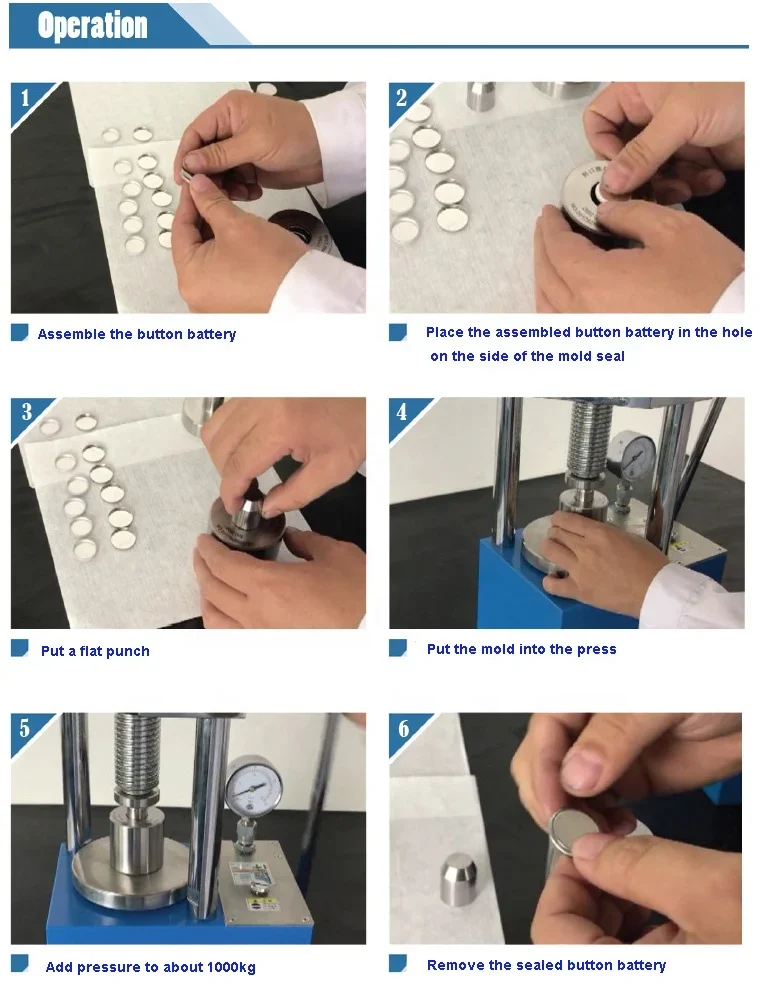 Operation

1

Assemble the button battery

2

Place the assembled button battery in the hole on the side of the mold seal

3

Put a flat punch

4

Put the mold into the press

5

Add pressure to about 1000kg

6

Remove the sealed button battery