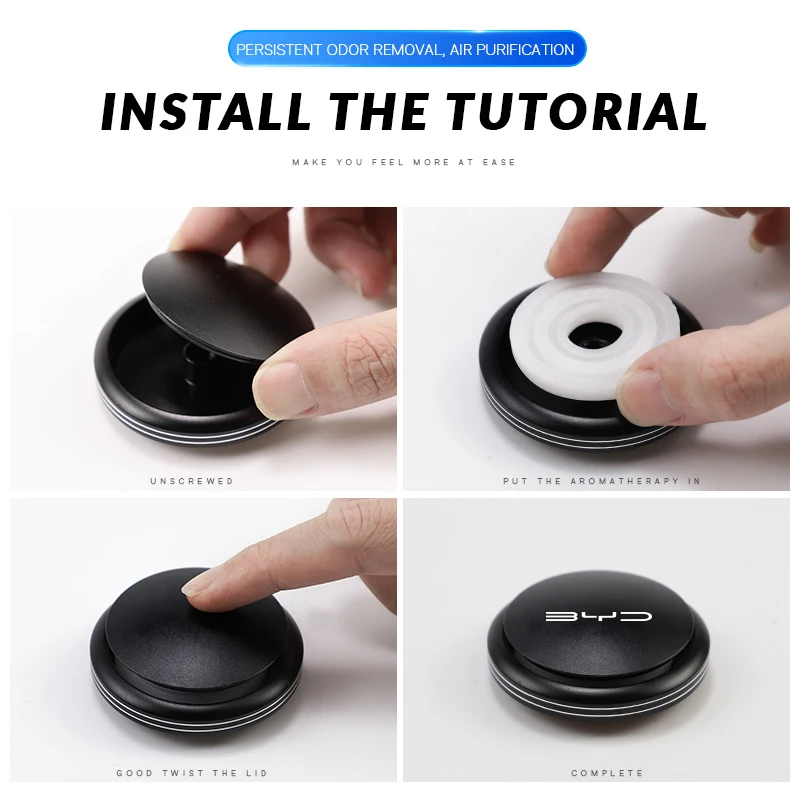 PERSISTENT ODOR REMOVAL, AIR PURIFICATION

INSTALL THE TUTORIAL

MAKE YOU FEEL MORE AT EASE

UNSCREWED

PUT THE AROMATHERAPY IN

GOOD TWIST THE LID

BYD

COMPLETE