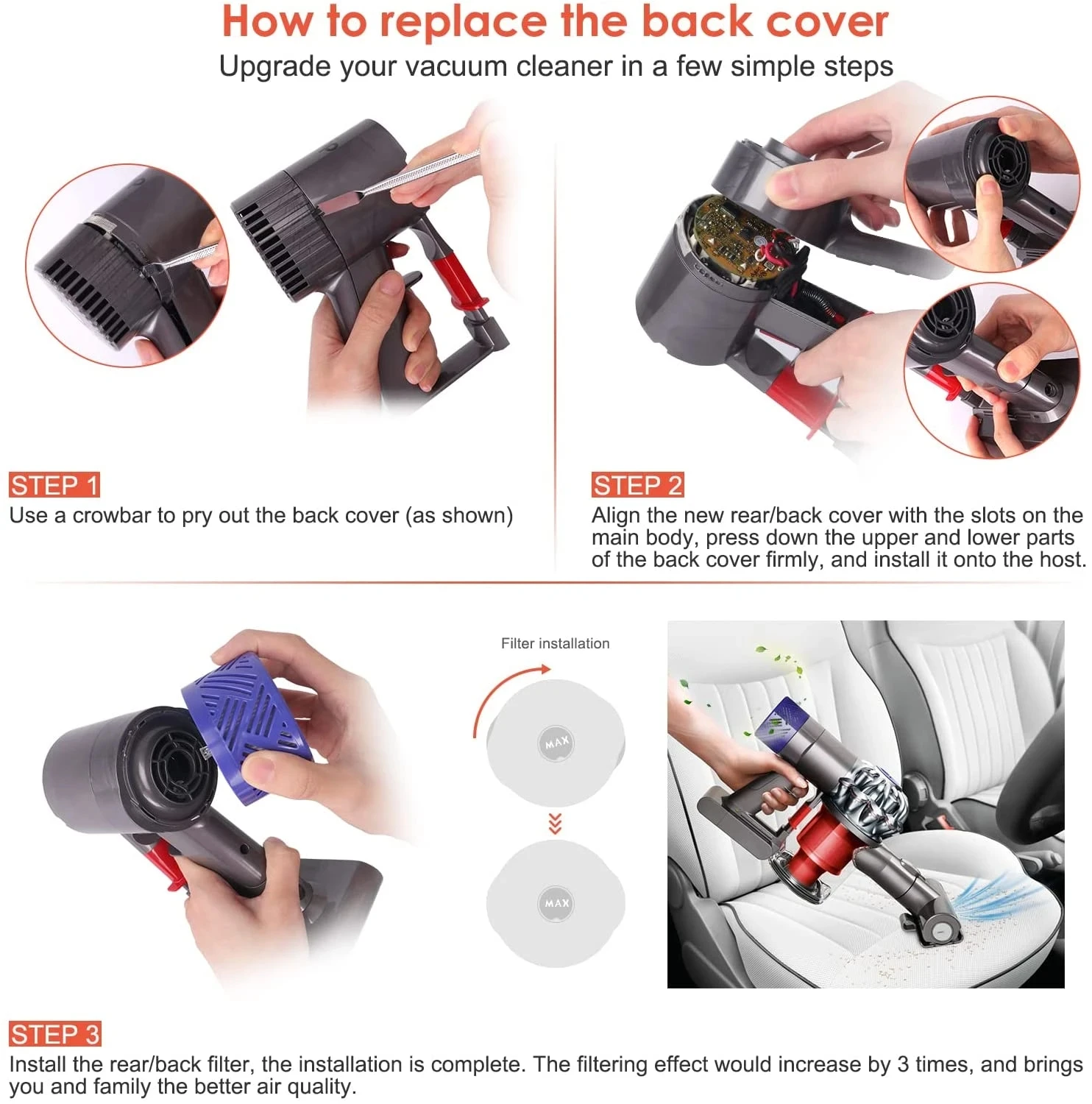 How to replace the back cover
Upgrade your vacuum cleaner in a few simple steps

STEP 1
Use a crowbar to pry out the back cover (as shown)

STEP 2
Align the new rear/back cover with the slots on the main body, press down the upper and lower parts of the back cover firmly, and install it onto the host.

Filter installation

MAX

MAX

STEP 3
Install the rear/back filter, the installation is complete. The filtering effect would increase by 3 times, and brings you and family the better air quality.