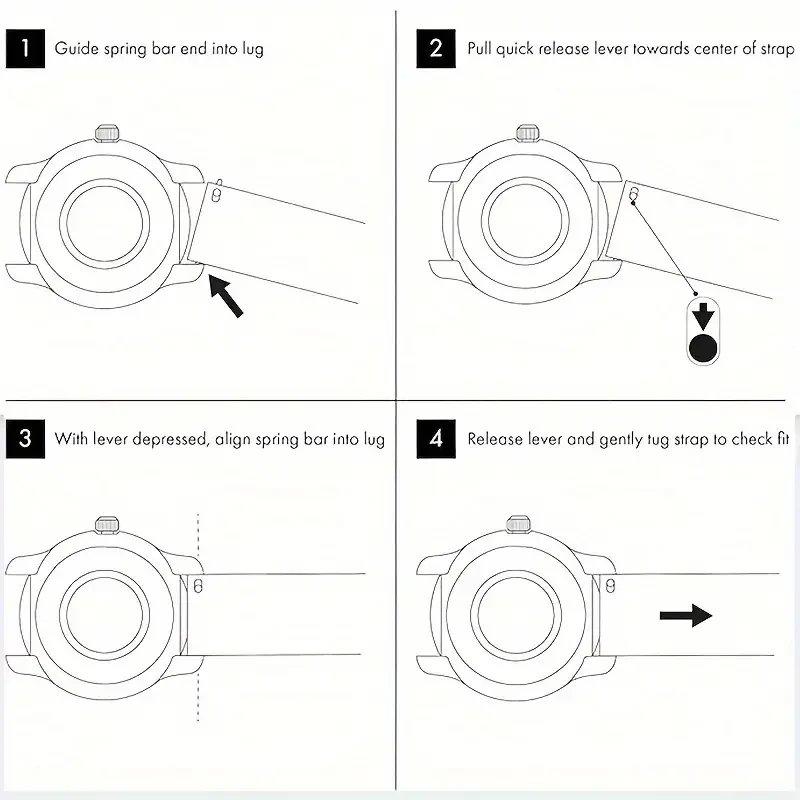 1 Guide spring bar end into lug

2 Pull quick release lever towards center of strap

3 With lever depressed, align spring bar into lug

4 Release lever and gently tug strap to check fit