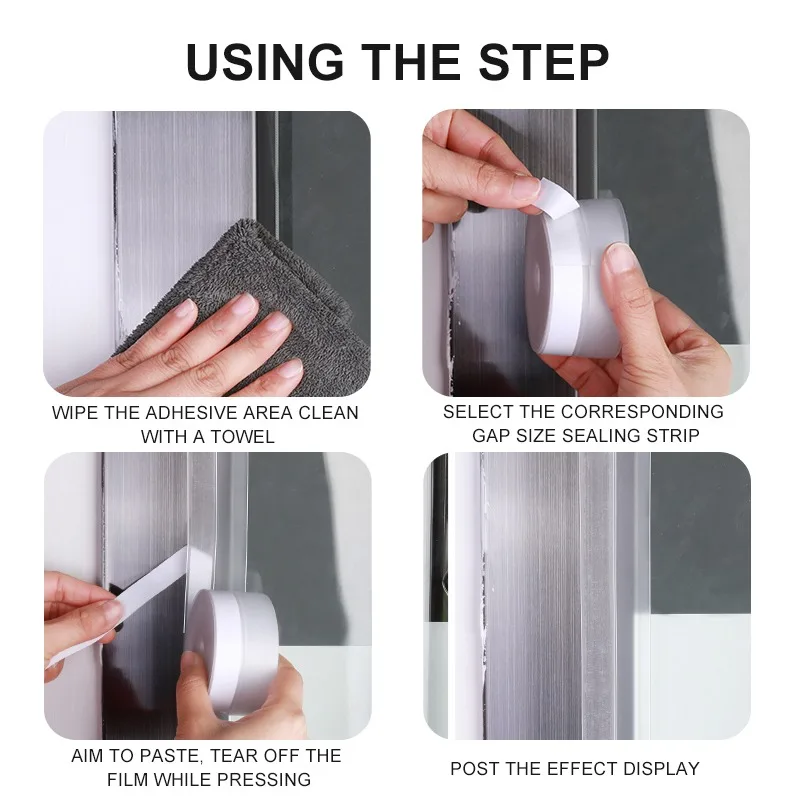 USING THE STEP

WIPE THE ADHESIVE AREA CLEAN WITH A TOWEL

SELECT THE CORRESPONDING GAP SIZE SEALING STRIP

AIM TO PASTE, TEAR OFF THE FILM WHILE PRESSING

POST THE EFFECT DISPLAY