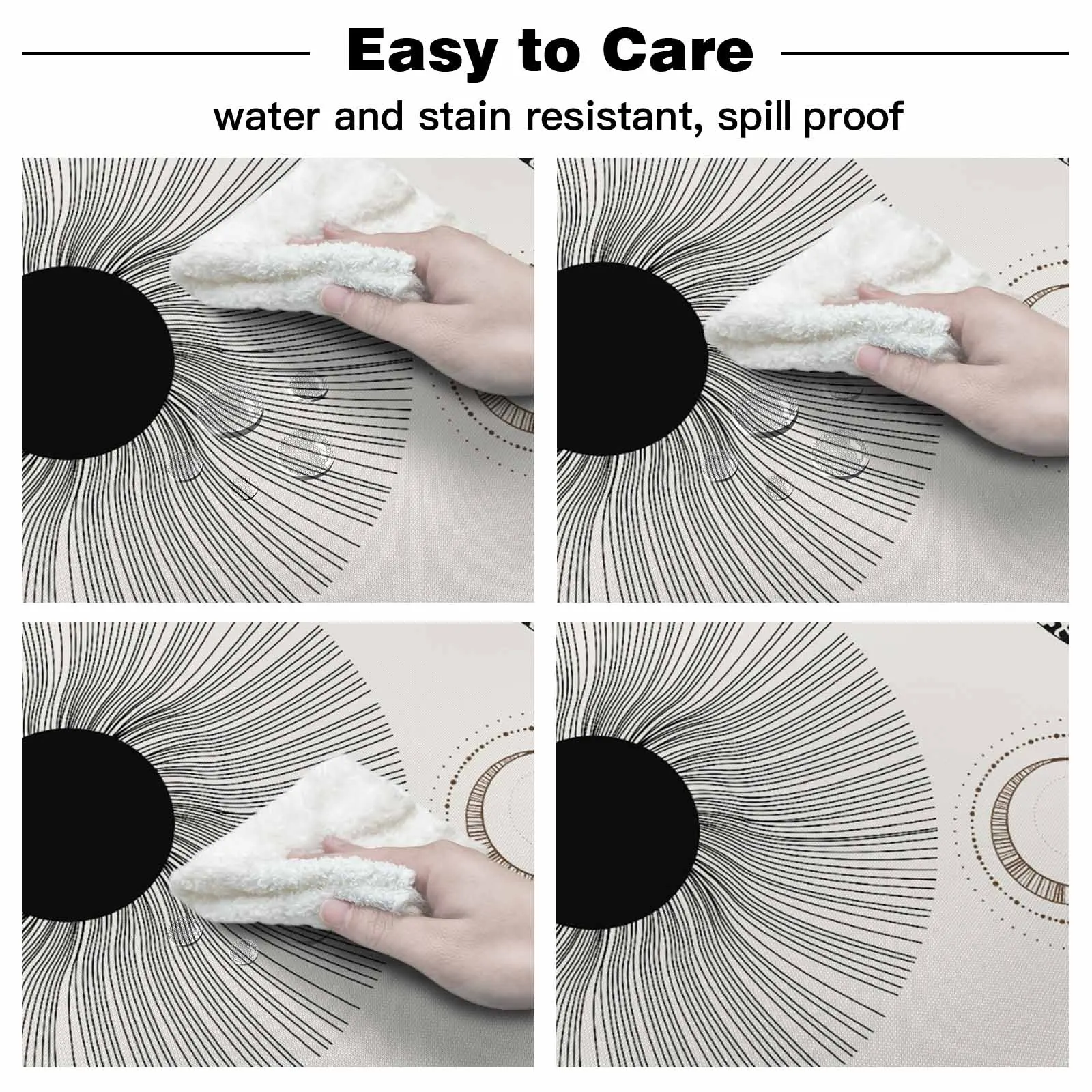 Easy to Care

water and stain resistant, spill proof