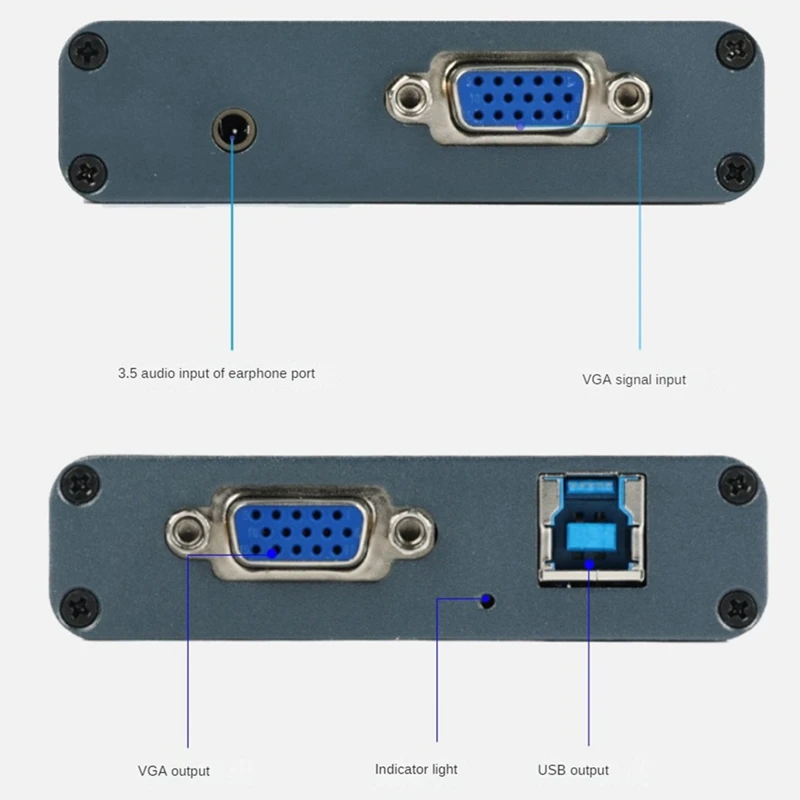 3.5 audio input of earphone port

VGA signal input

VGA output

Indicator light

USB output