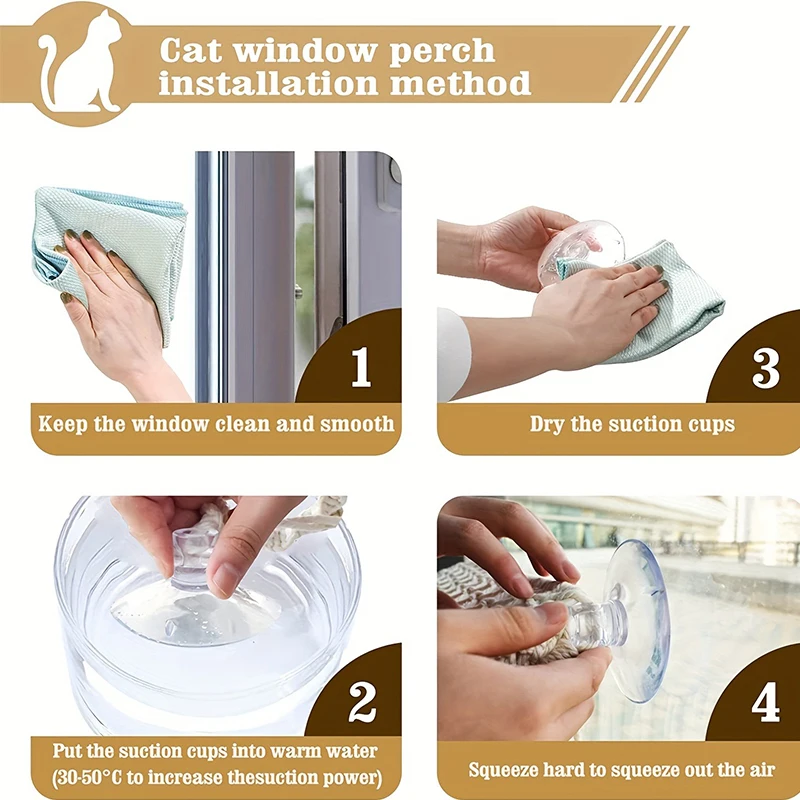 Cat window perch installation method

1

Keep the window clean and smooth

3

Dry the suction cups

2

Put the suction cups into warm water (30-50°C to increase thesuction power)

4

Squeeze hard to squeeze out the air