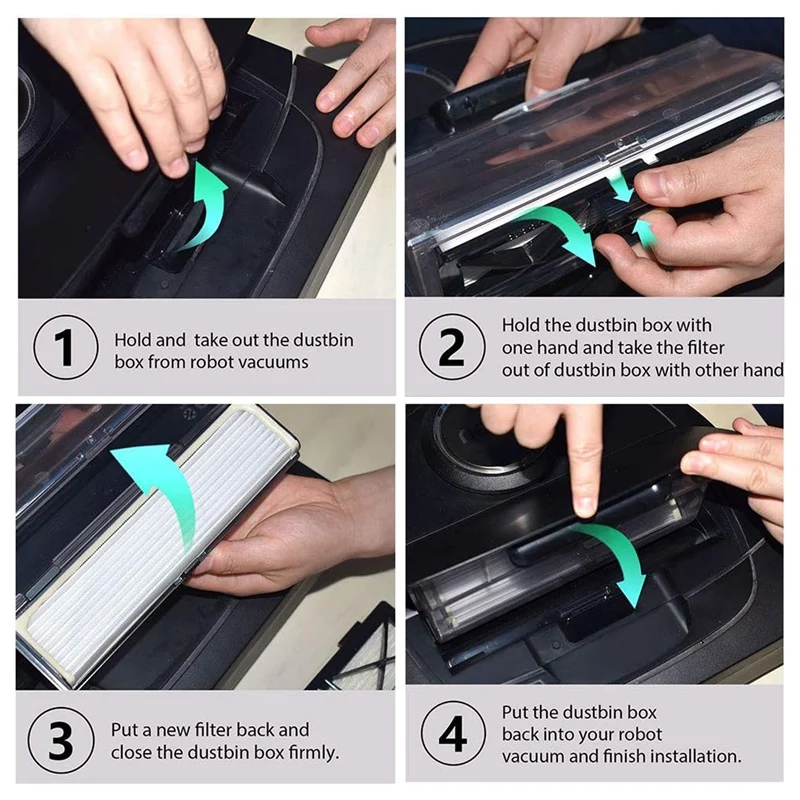 1
Hold and take out the dustbin box from robot vacuums

2
Hold the dustbin box with one hand and take the filter out of dustbin box with other hand

3
Put a new filter back and close the dustbin box firmly.

4
Put the dustbin box back into your robot vacuum and finish installation.