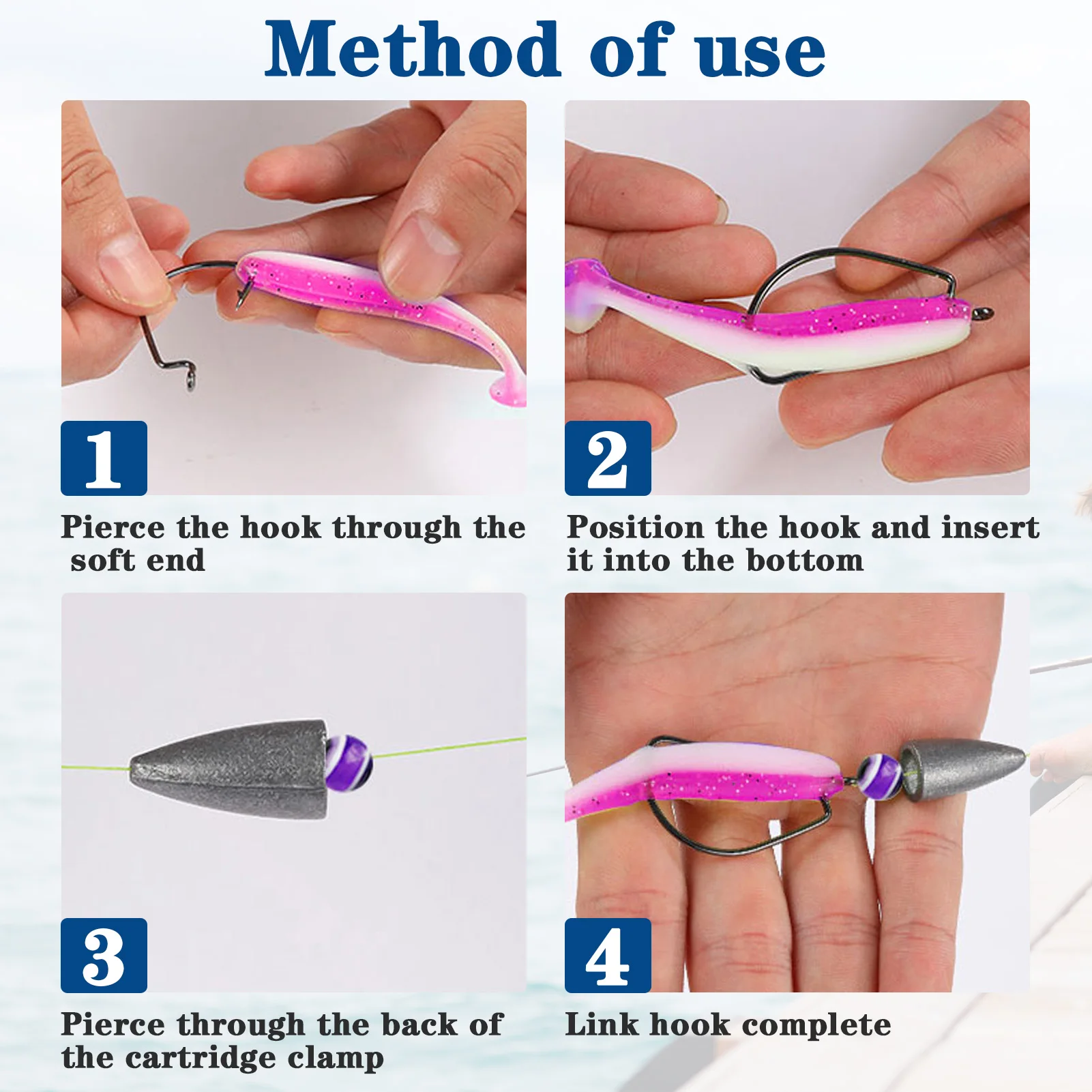 Method of use

1

Pierce the hook through the soft end

2

Position the hook and insert it into the bottom

3

Pierce through the back of the cartridge clamp

4

Link hook complete