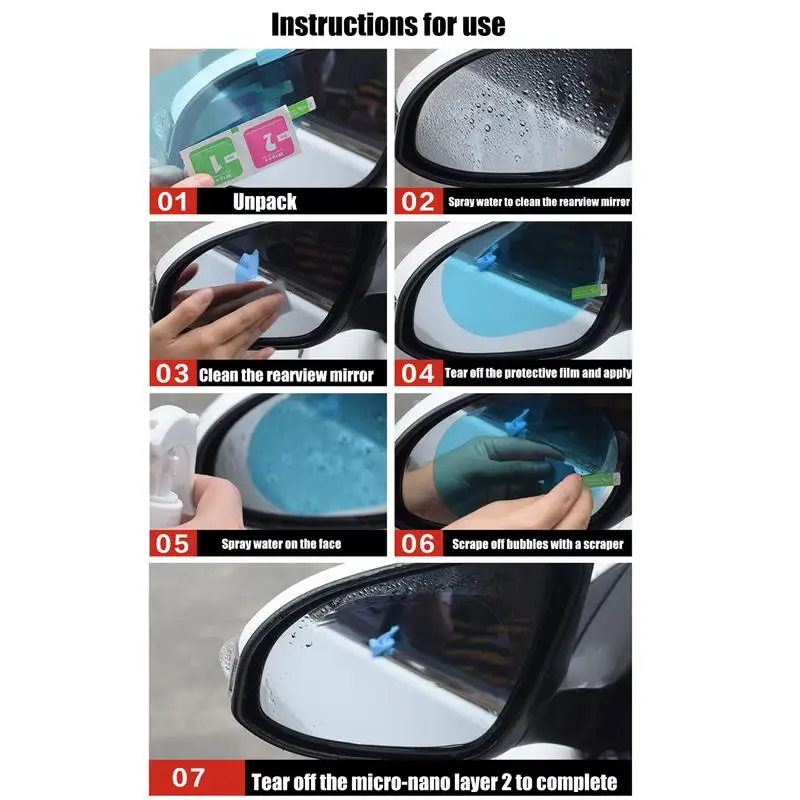 Instructions for use

1 2

01 Unpack

02 Spray water to clean the rearview mirror

03 Clean the rearview mirror

04 Tear off the protective film and apply

05 Spray water on the face

06 Scrape off bubbles with a scraper

07 Tear off the micro-nano layer 2 to complete