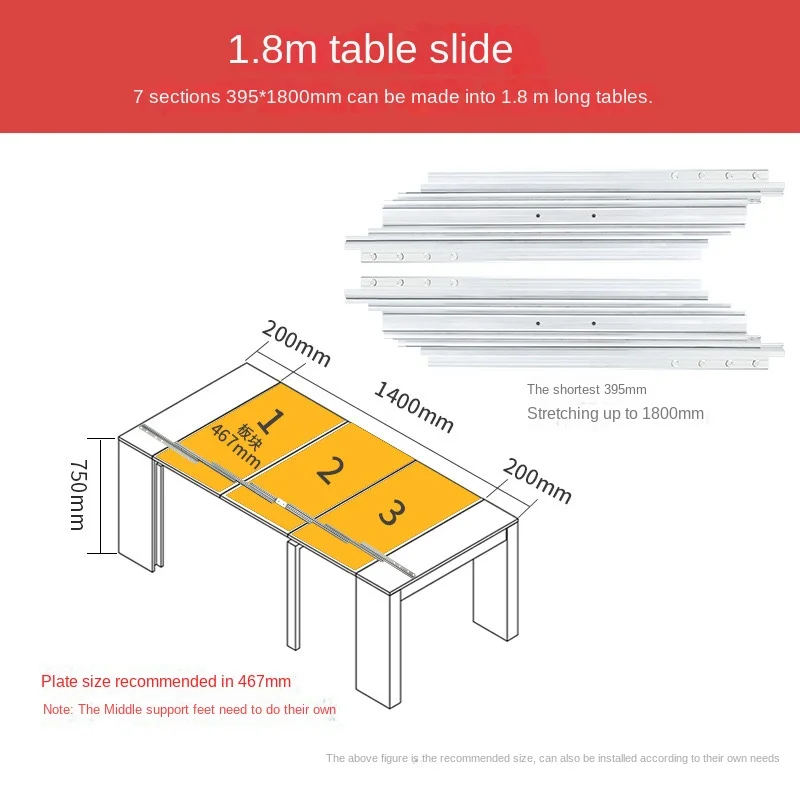 1.8m table slide

7 sections 395*1800mm can be made into 1.8 m long tables.

The shortest 395mm

Stretching up to 1800mm

200mm

1400mm

200mm

750mm

1

板块
467mm

2

3

Plate size recommended in 467mm

Note: The Middle support feet need to do their own

The above figure is the recommended size, can also be installed according to their own needs