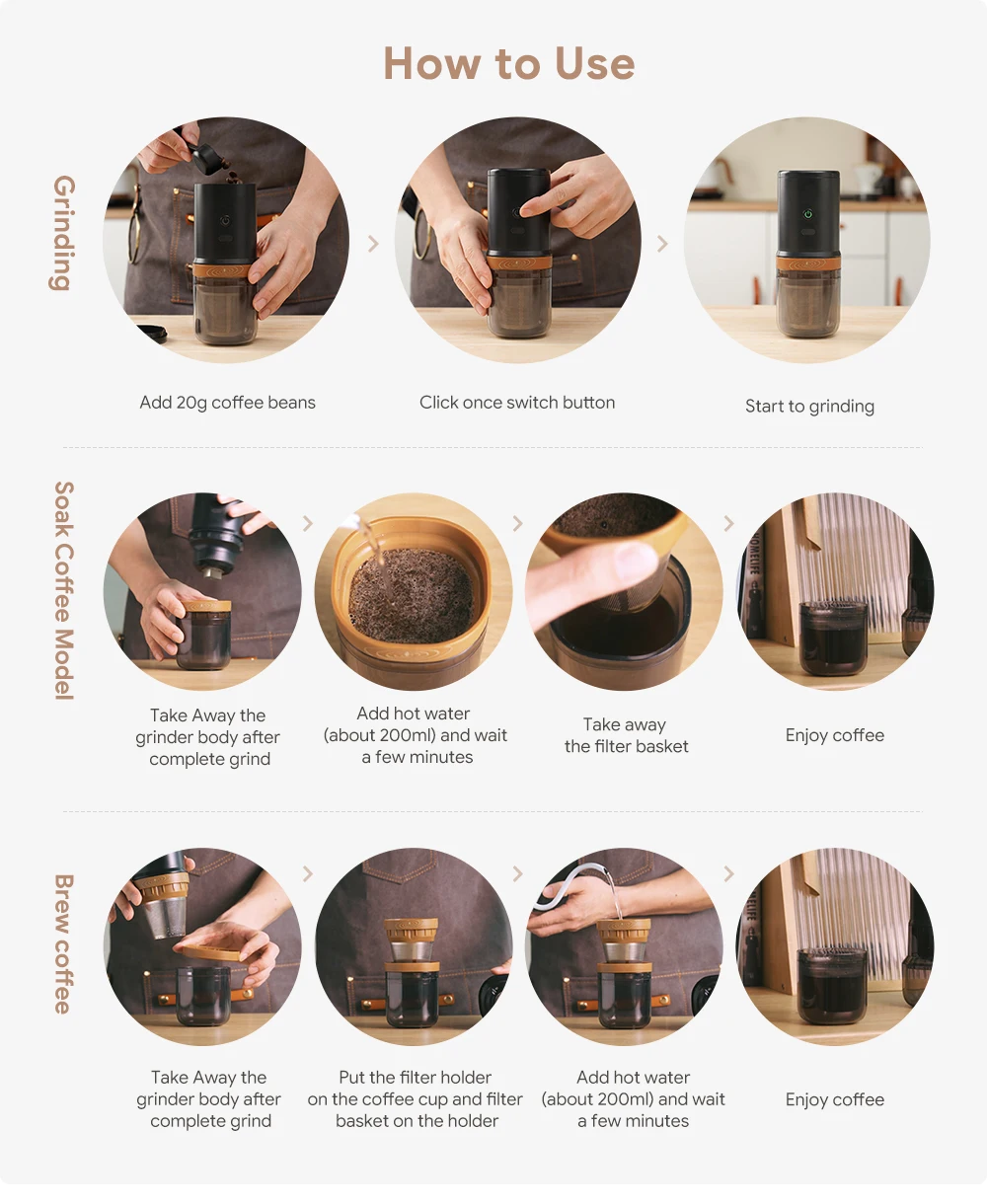 How to Use

Grinding

Add 20g coffee beans

Click once switch button

Start to grinding

Soak Coffee Model

Take Away the grinder body after complete grind

Add hot water (about 200ml) and wait a few minutes

Take away the filter basket

Enjoy coffee

Brew coffee

Take Away the grinder body after complete grind

Put the filter holder on the coffee cup and filter basket on the holder

Add hot water (about 200ml) and wait a few minutes

Enjoy coffee