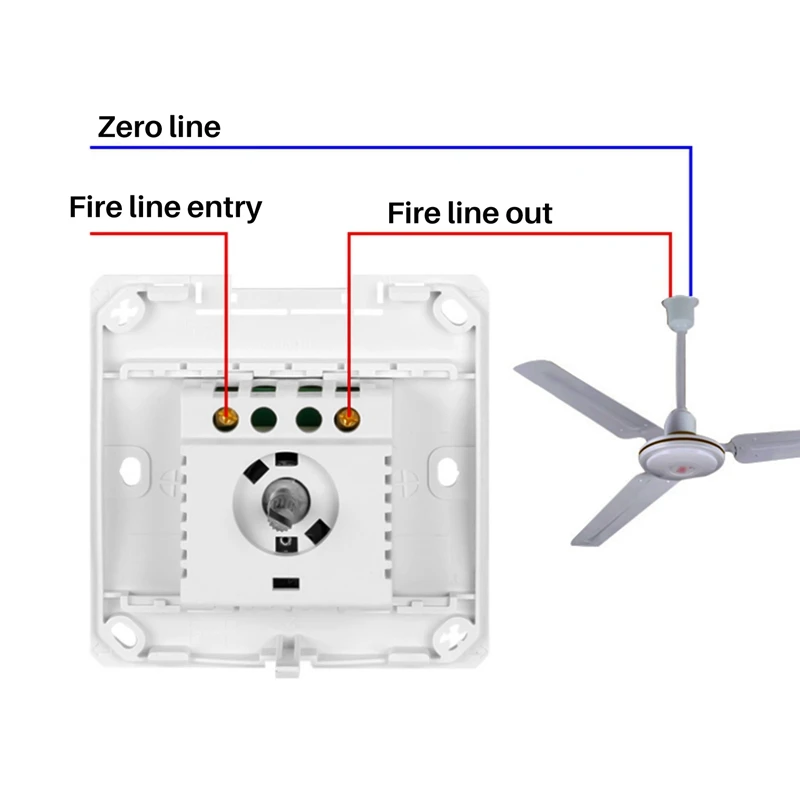 Zero line

Fire line entry

Fire line out