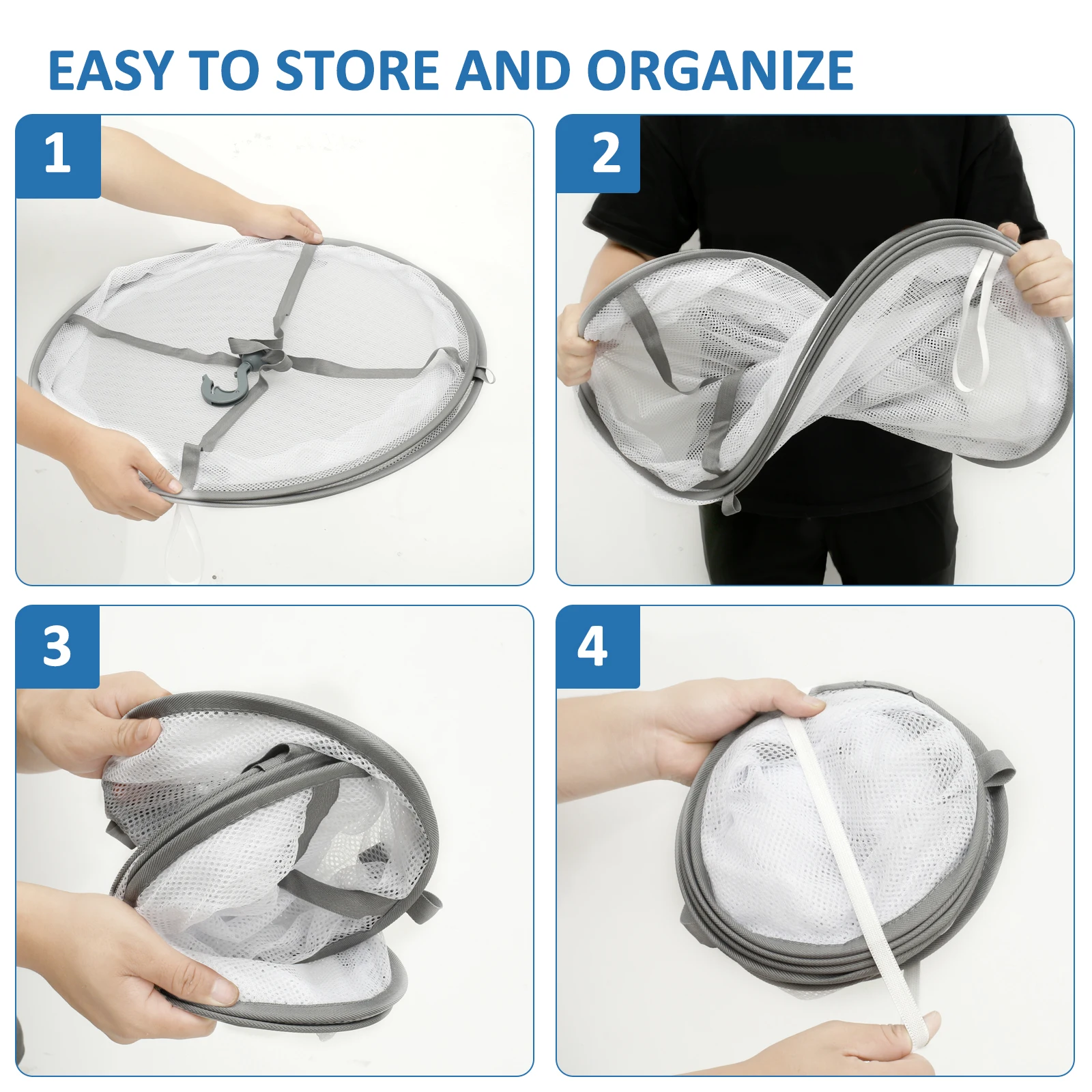 EASY TO STORE AND ORGANIZE

1

2

3

4