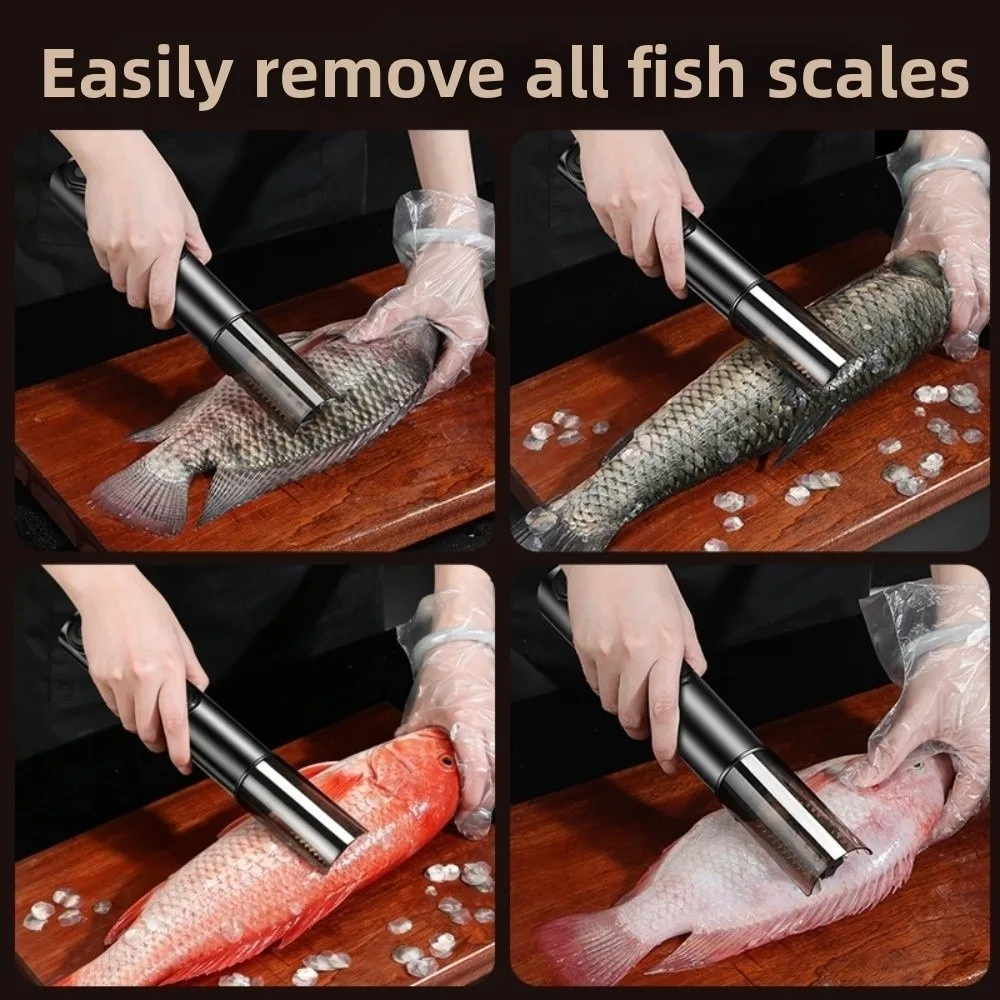 Easily remove all fish scales