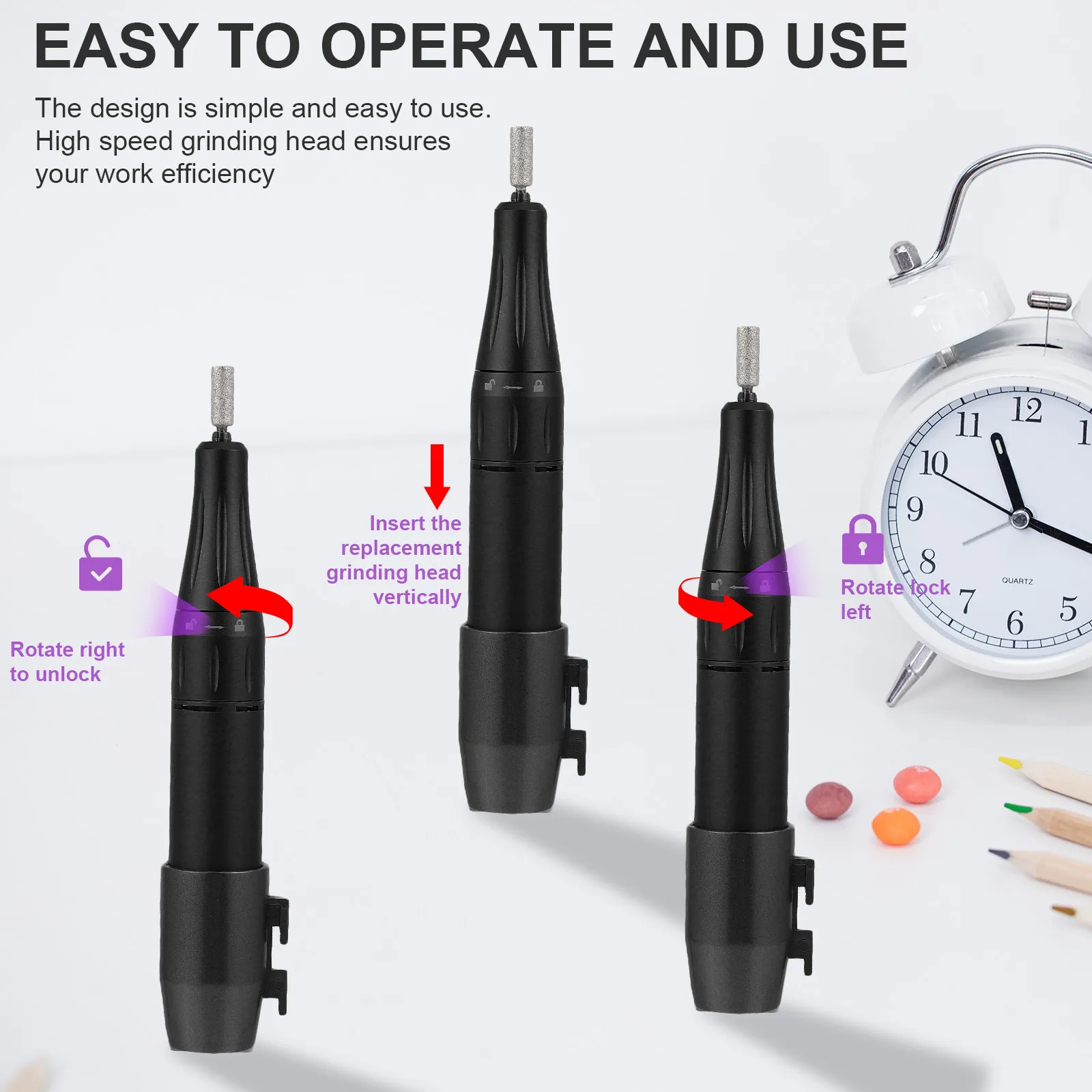 EASY TO OPERATE AND USE

The design is simple and easy to use. High speed grinding head ensures your work efficiency

Rotate right to unlock

Insert the replacement grinding head vertically

Rotate lock left

12
11
1
10
9
8
7
6
5
QUARTZ