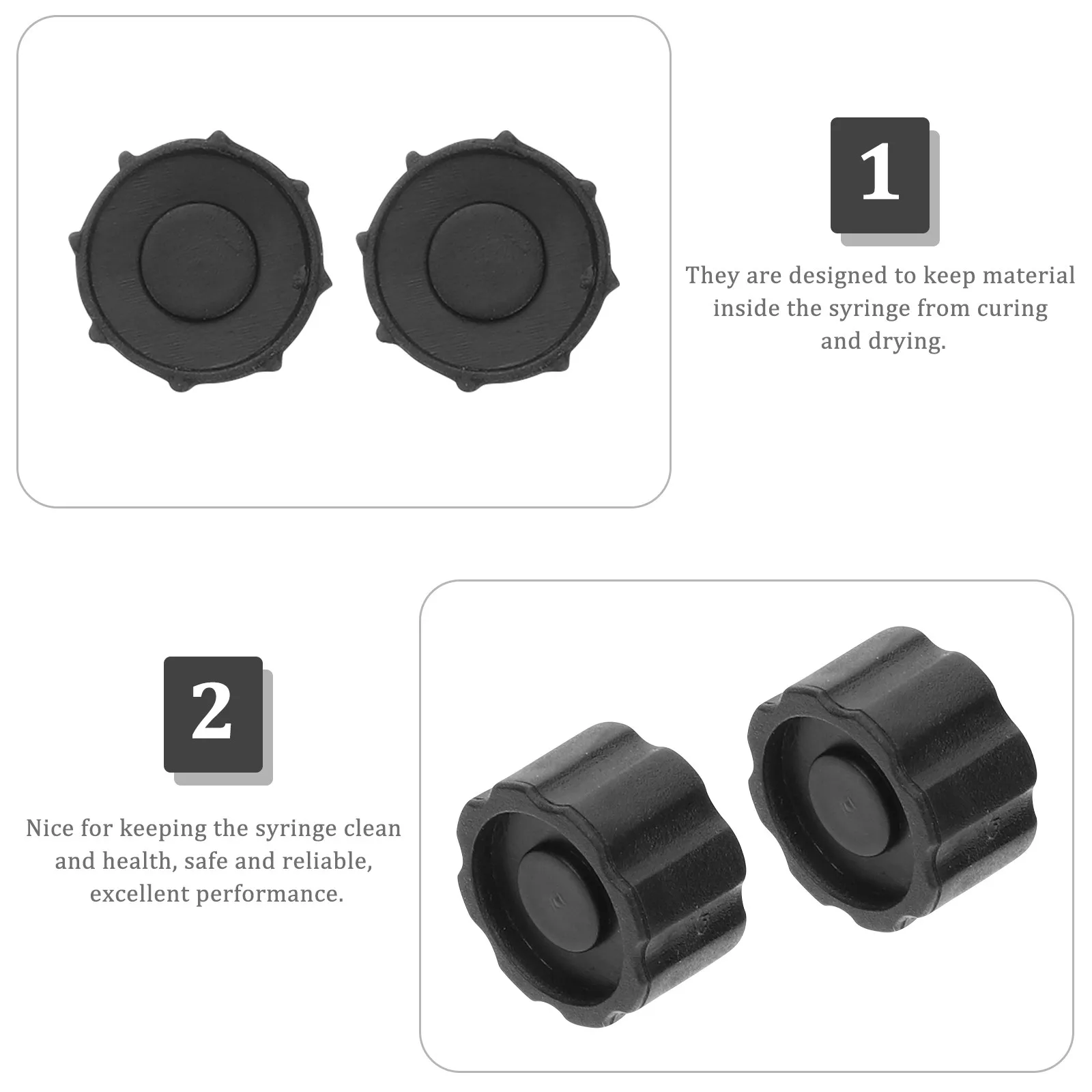 1

They are designed to keep material inside the syringe from curing and drying.

2

Nice for keeping the syringe clean and health, safe and reliable, excellent performance.