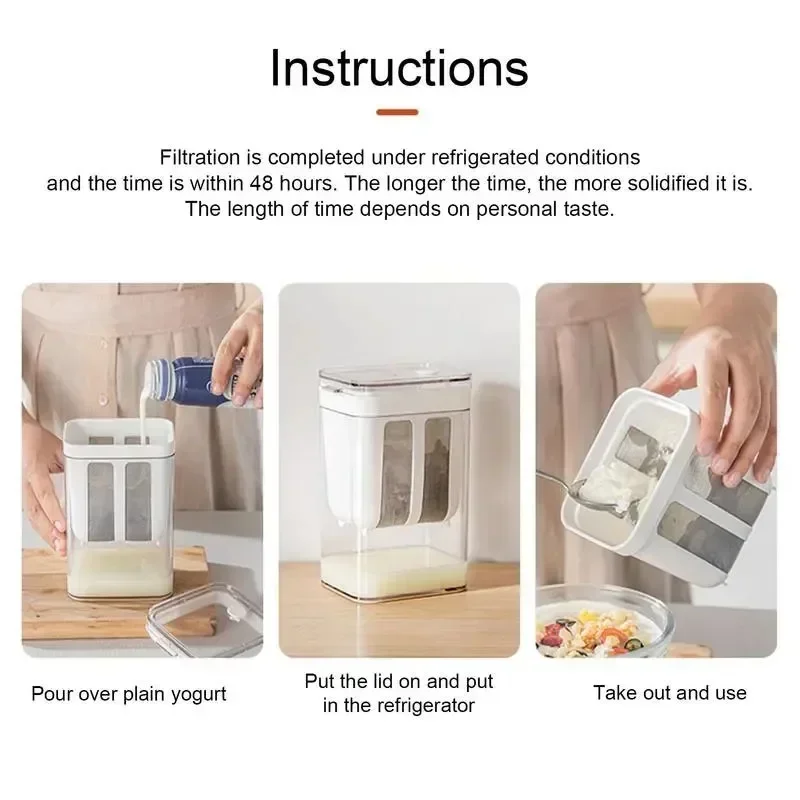 Instructions

Filtration is completed under refrigerated conditions and the time is within 48 hours. The longer the time, the more solidified it is. The length of time depends on personal taste.

Pour over plain yogurt

Put the lid on and put in the refrigerator

Take out and use