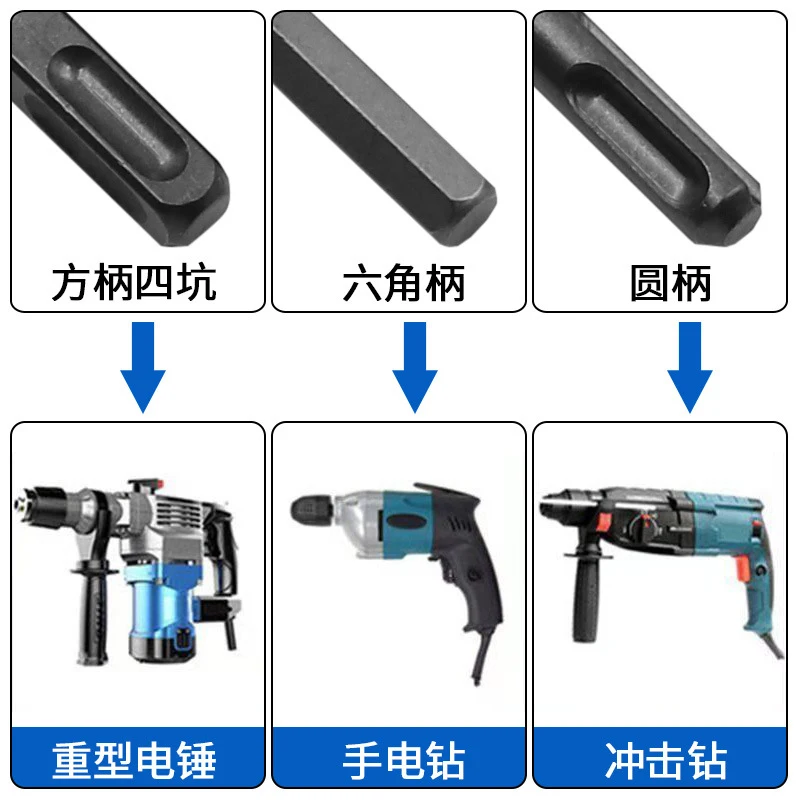 方柄四坑

六角柄

圆柄

重型电锤

手电钻

冲击钻