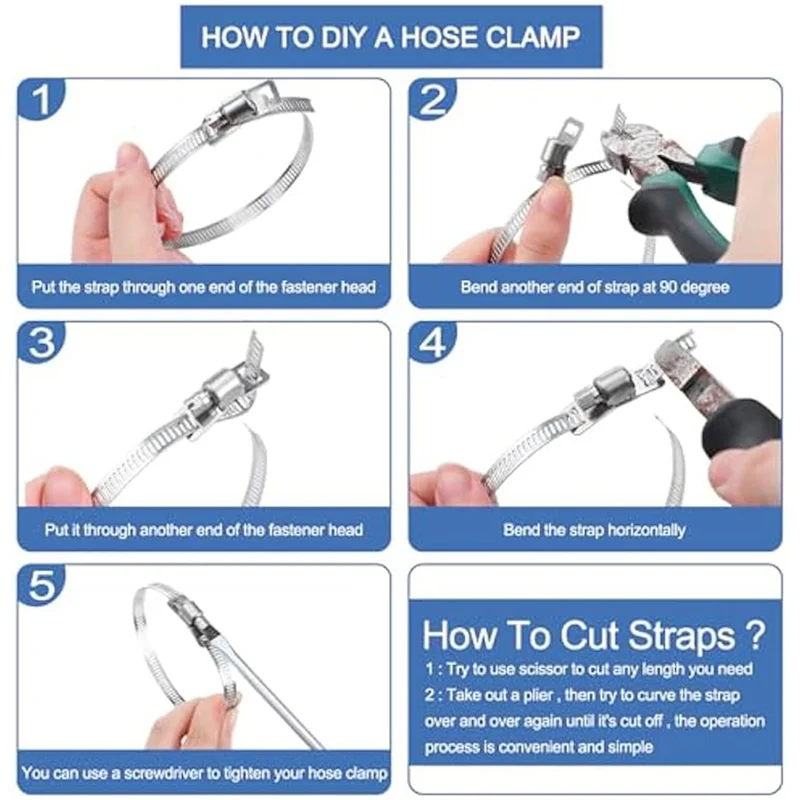 HOW TO DIY A HOSE CLAMP

1

Put the strap through one end of the fastener head

2

Bend another end of strap at 90 degree

3

Put it through another end of the fastener head

4

Bend the strap horizontally

5

You can use a screwdriver to tighten your hose clamp

How To Cut Straps ?

1 : Try to use scissor to cut any length you need

2 : Take out a plier , then try to curve the strap over and over again until it's cut off , the operation process is convenient and simple