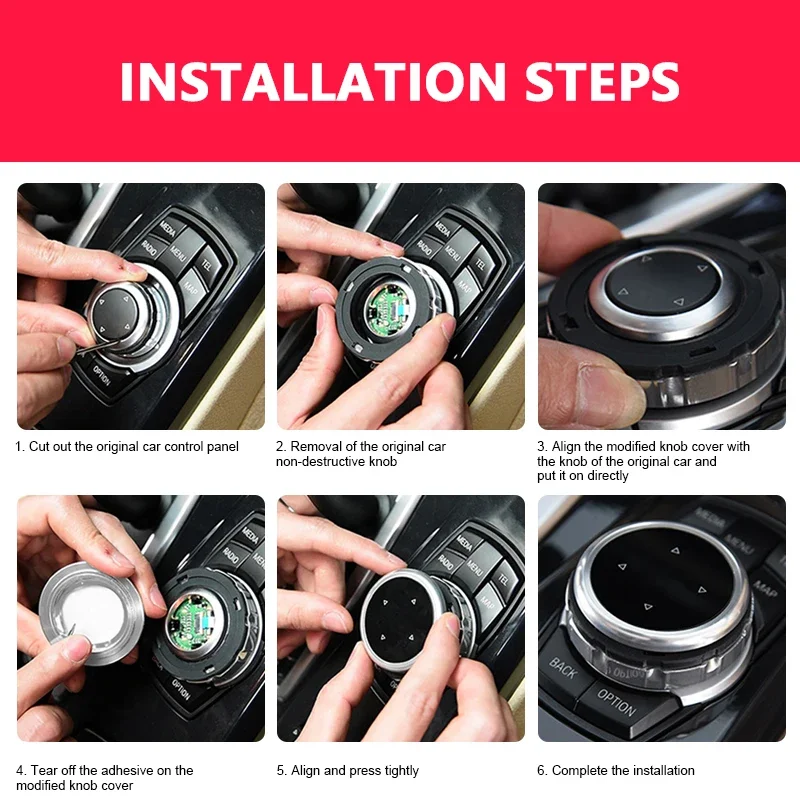 INSTALLATION STEPS

MEDIA RADIO MENU TEL MAP OPTION

1. Cut out the original car control panel

MEDIA RADIO MENU TEL MAP

2. Removal of the original car non-destructive knob

3. Align the modified knob cover with the knob of the original car and put it on directly

MEDIA RADIO MENU OPTION

4. Tear off the adhesive on the modified knob cover

MEDIA RADIO MENU TEL MAP

5. Align and press tightly

MEDIA MENU MAP BACK OPTION

6. Complete the installation