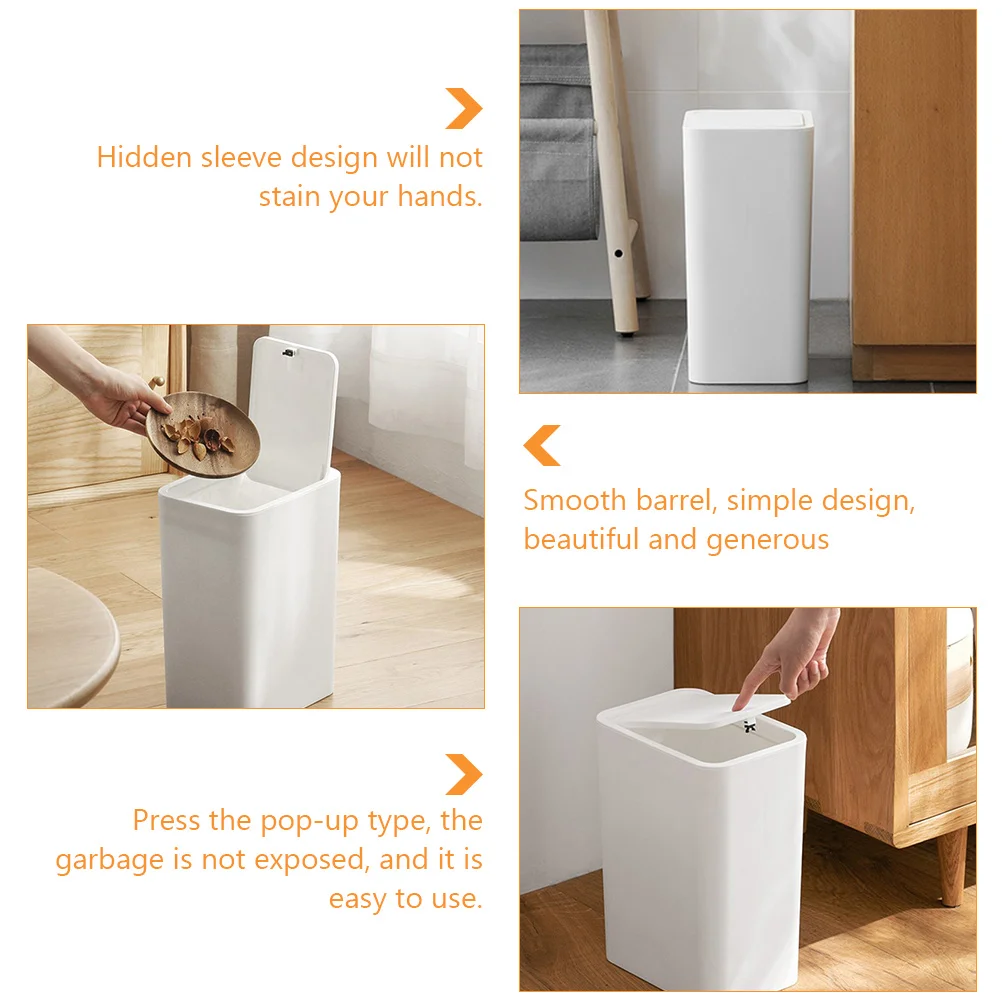 Hidden sleeve design will not stain your hands.

Smooth barrel, simple design, beautiful and generous

Press the pop-up type, the garbage is not exposed, and it is easy to use.