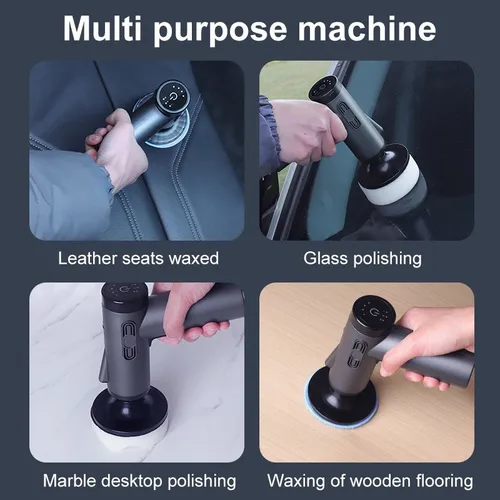 Multi purpose machine

Leather seats waxed

Glass polishing

Marble desktop polishing

Waxing of wooden flooring