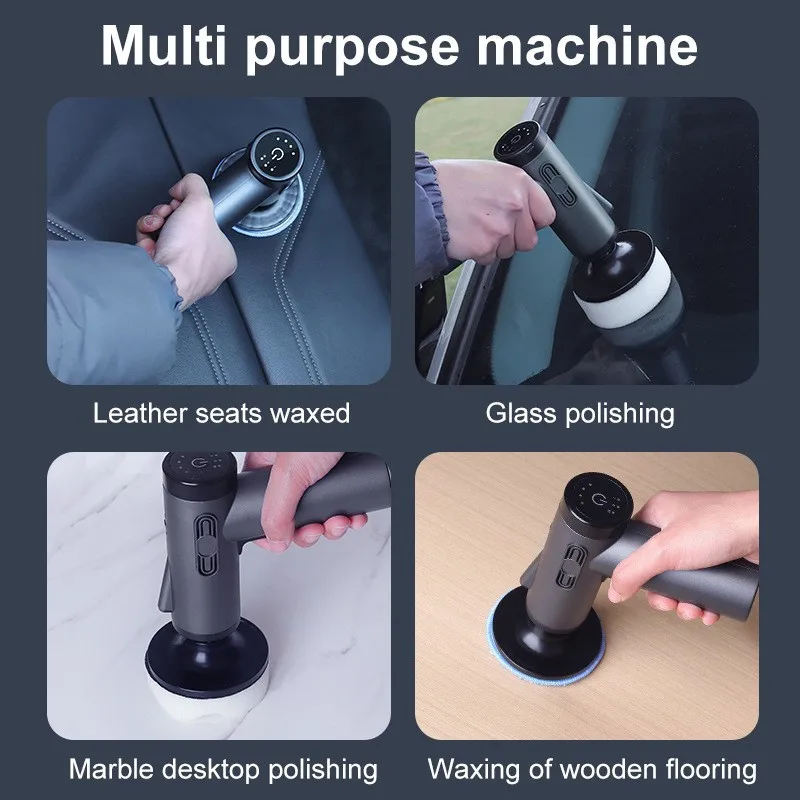 Multi purpose machine

Leather seats waxed

Glass polishing

Marble desktop polishing

Waxing of wooden flooring