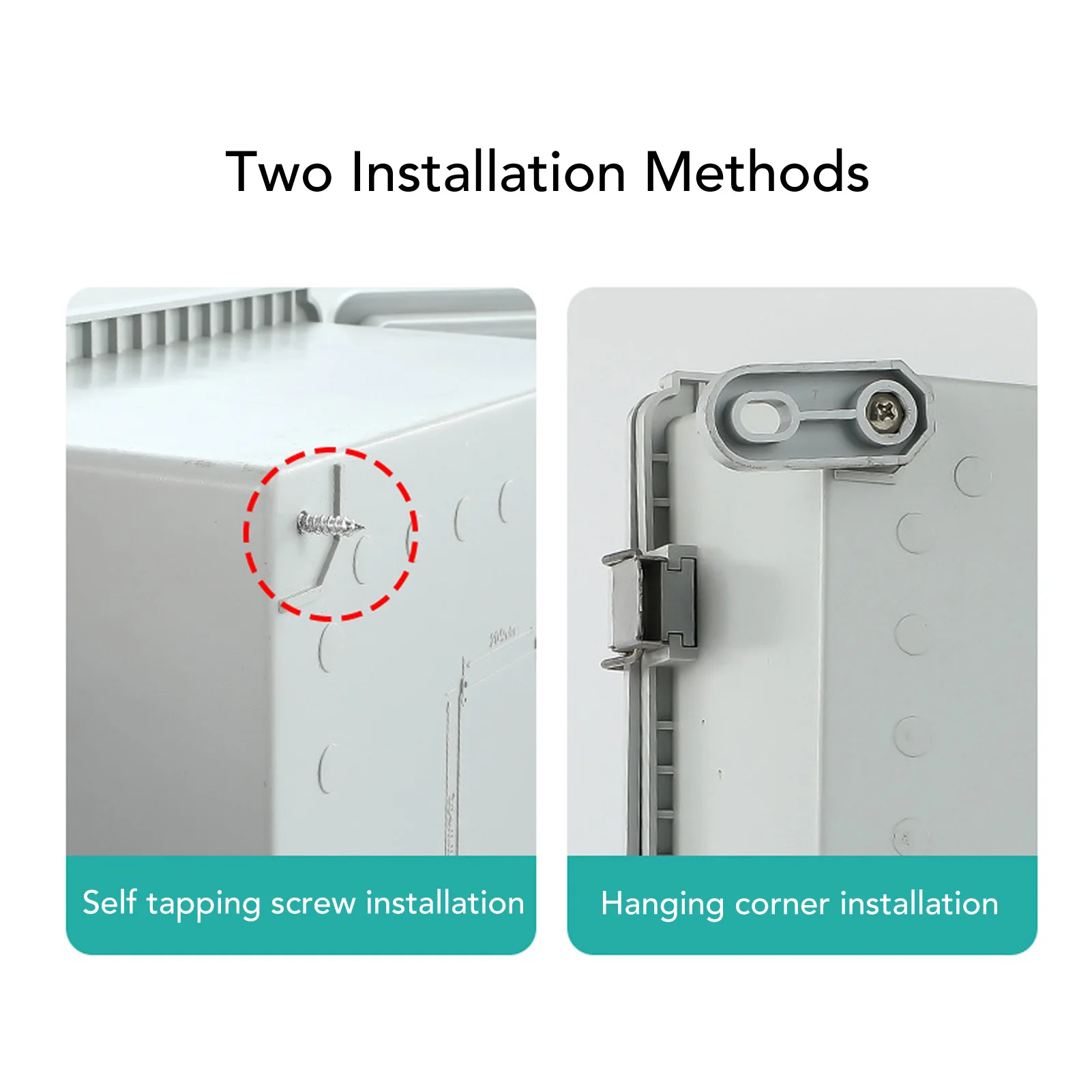 Two Installation Methods

Self tapping screw installation

Hanging corner installation