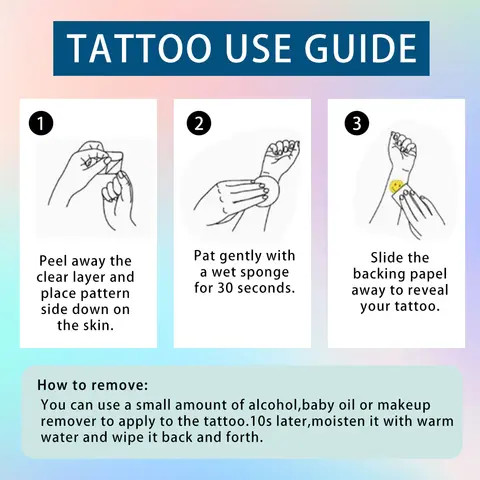 TATTOO USE GUIDE

1

Peel away the clear layer and place pattern side down on the skin.

2

Pat gently with a wet sponge for 30 seconds.

3

Slide the backing papel away to reveal your tattoo.

How to remove:
You can use a small amount of alcohol,baby oil or makeup remover to apply to the tattoo.10s later,moisten it with warm water and wipe it back and forth.