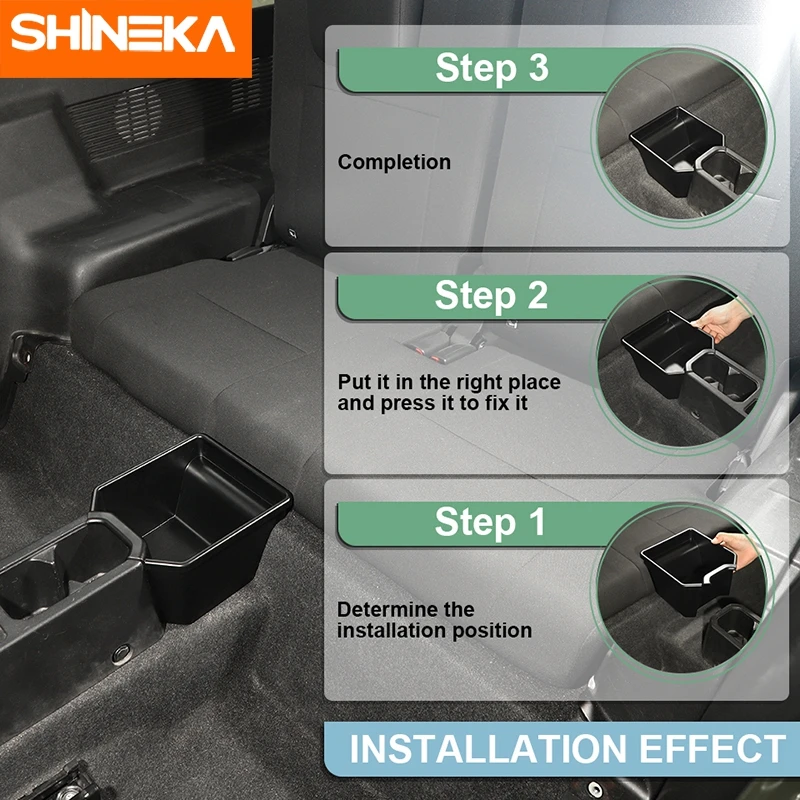 SHINEKA

Step 3

Completion

Step 2

Put it in the right place and press it to fix it

Step 1

Determine the installation position

INSTALLATION EFFECT