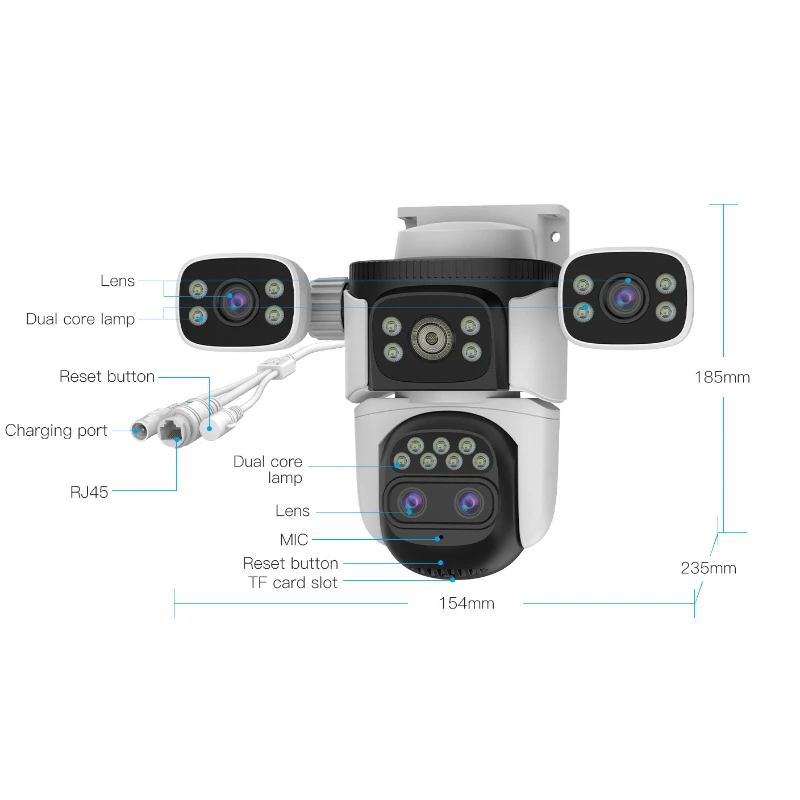 Lens
Dual core lamp
Reset button
Charging port
RJ45
Dual core lamp
Lens
MIC
Reset button
TF card slot
185mm
235mm
154mm