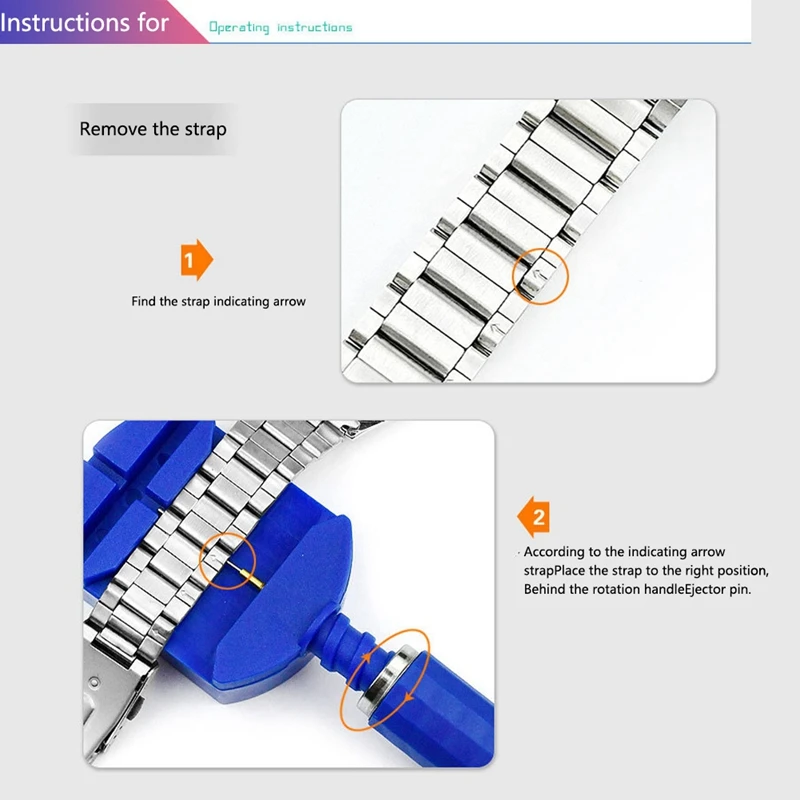 Instructions for

Operating instructions

Remove the strap

1

Find the strap indicating arrow

2

According to the indicating arrow strapPlace the strap to the right position, Behind the rotation handleEjector pin.