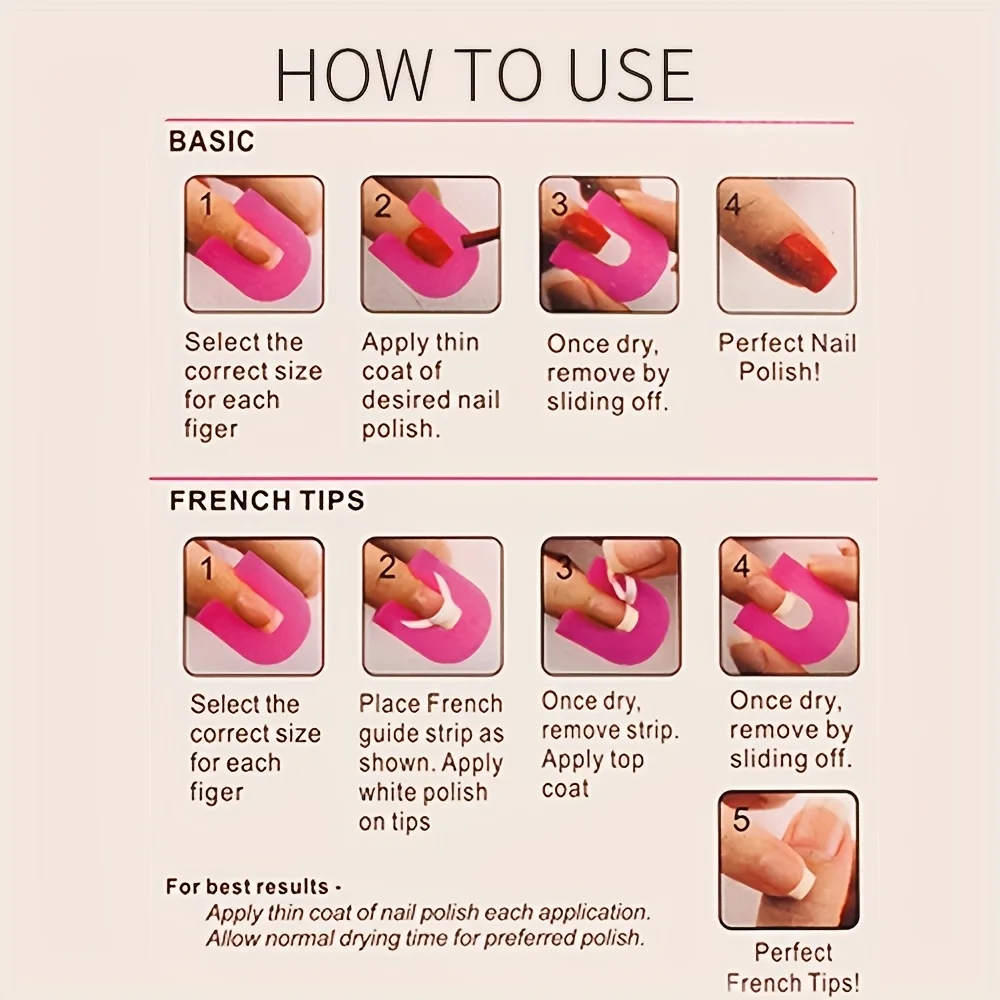 HOW TO USE

BASIC

1
Select the correct size for each figer

2
Apply thin coat of desired nail polish.

3
Once dry, remove by sliding off.

4
Perfect Nail Polish!

FRENCH TIPS

1
Select the correct size for each figer

2
Place French guide strip as shown. Apply white polish on tips

3
Once dry, remove strip. Apply top coat

4
Once dry, remove by sliding off.

5
Perfect French Tips!

For best results -
Apply thin coat of nail polish each application.
Allow normal drying time for preferred polish.