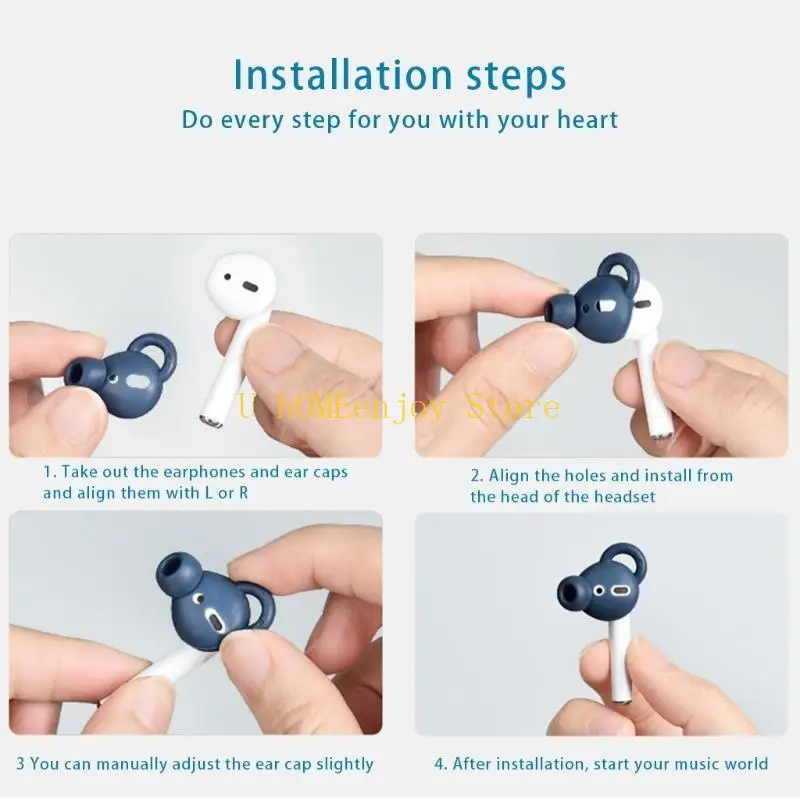 Installation steps
Do every step for you with your heart

U hOMEenjoy Store

1. Take out the earphones and ear caps and align them with L or R

2. Align the holes and install from the head of the headset

3 You can manually adjust the ear cap slightly

4. After installation, start your music world