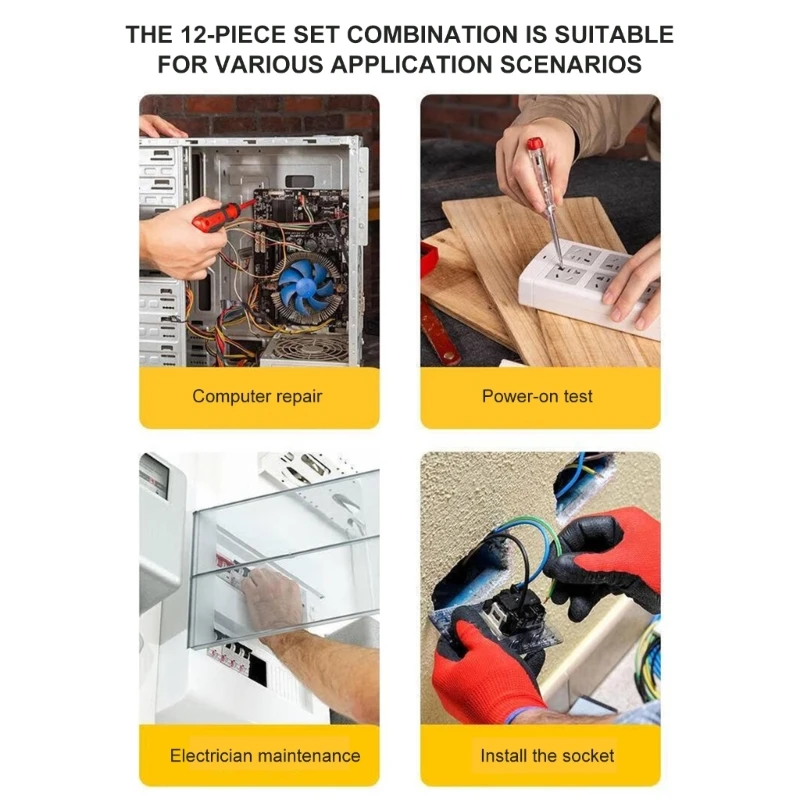 THE 12-PIECE SET COMBINATION IS SUITABLE FOR VARIOUS APPLICATION SCENARIOS

Computer repair

Power-on test

Electrician maintenance

Install the socket