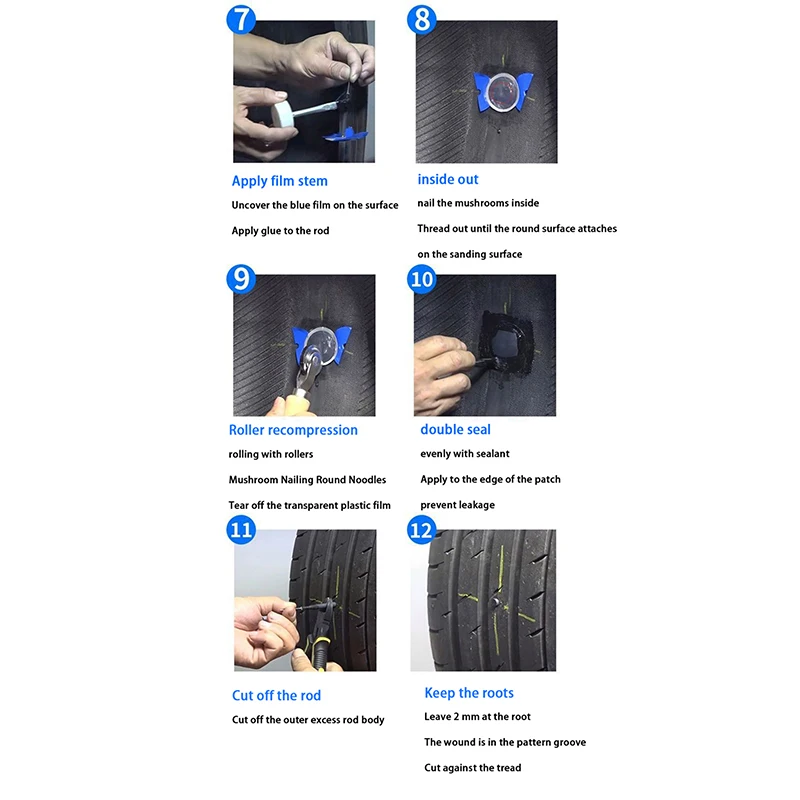 7

Apply film stem

Uncover the blue film on the surface

Apply glue to the rod

8

inside out

nail the mushrooms inside

Thread out until the round surface attaches

on the sanding surface

9

Roller recompression

rolling with rollers

Mushroom Nailing Round Noodles

Tear off the transparent plastic film

10

double seal

evenly with sealant

Apply to the edge of the patch

prevent leakage

11

Cut off the rod

Cut off the outer excess rod body

12

Keep the roots

Leave 2 mm at the root

The wound is in the pattern groove

Cut against the tread