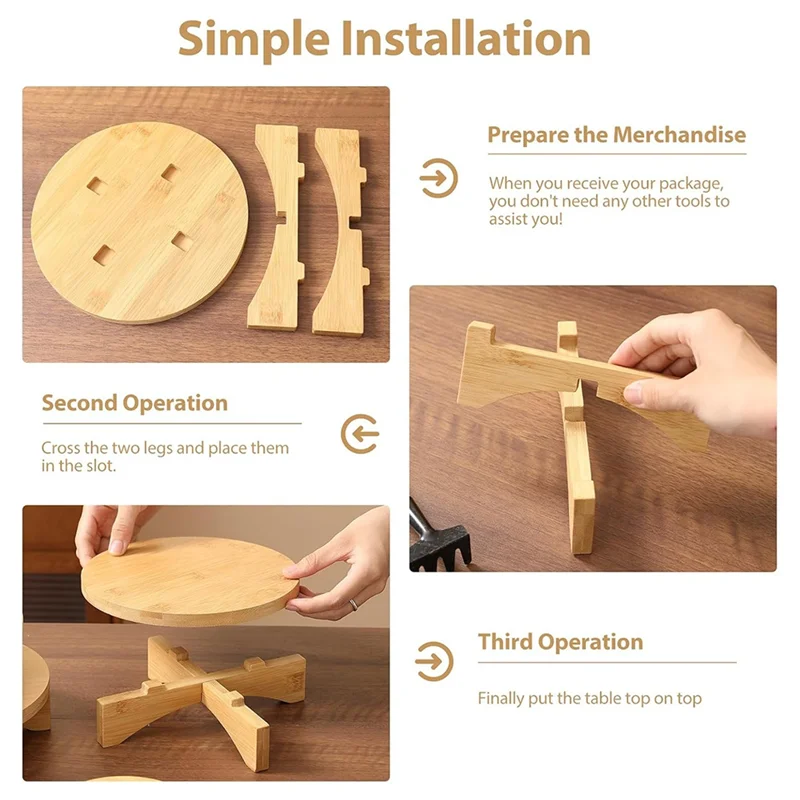 Simple Installation

Prepare the Merchandise

When you receive your package, you don't need any other tools to assist you!

Second Operation

Cross the two legs and place them in the slot.

Third Operation

Finally put the table top on top