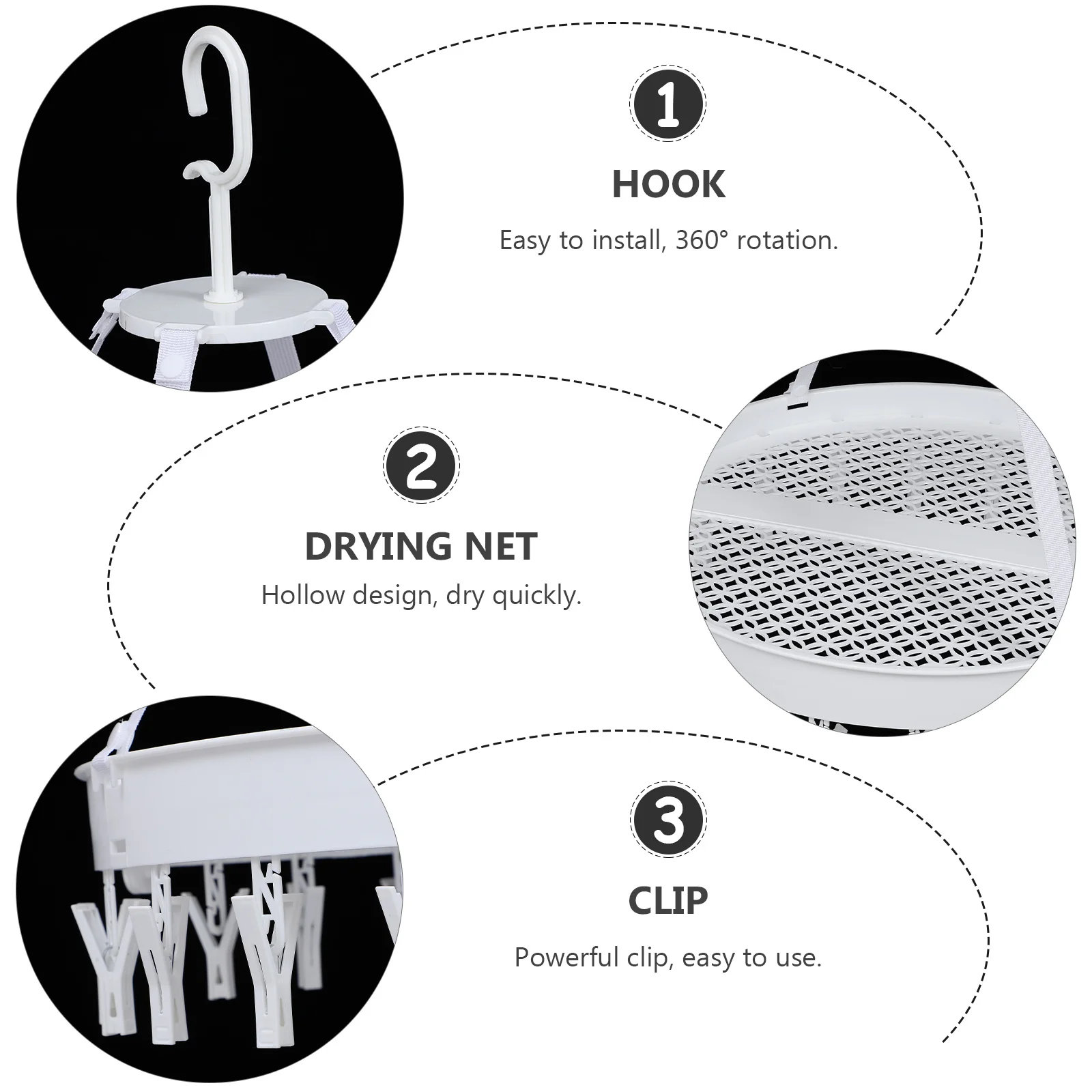 1

HOOK

Easy to install, 360° rotation.

2

DRYING NET

Hollow design, dry quickly.

3

CLIP

Powerful clip, easy to use.