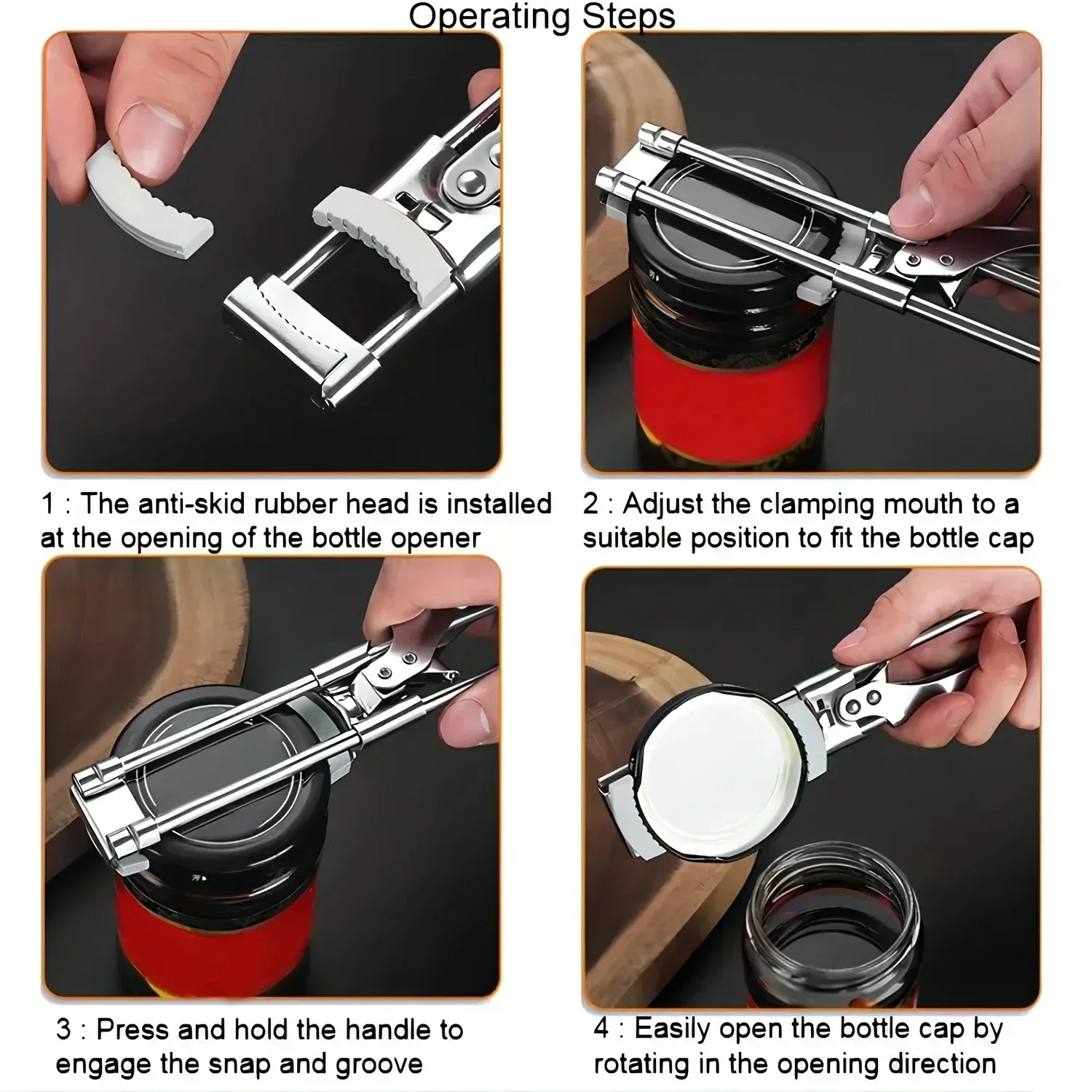 Operating Steps

1 : The anti-skid rubber head is installed at the opening of the bottle opener

2 : Adjust the clamping mouth to a suitable position to fit the bottle cap

3 : Press and hold the handle to engage the snap and groove

4 : Easily open the bottle cap by rotating in the opening direction