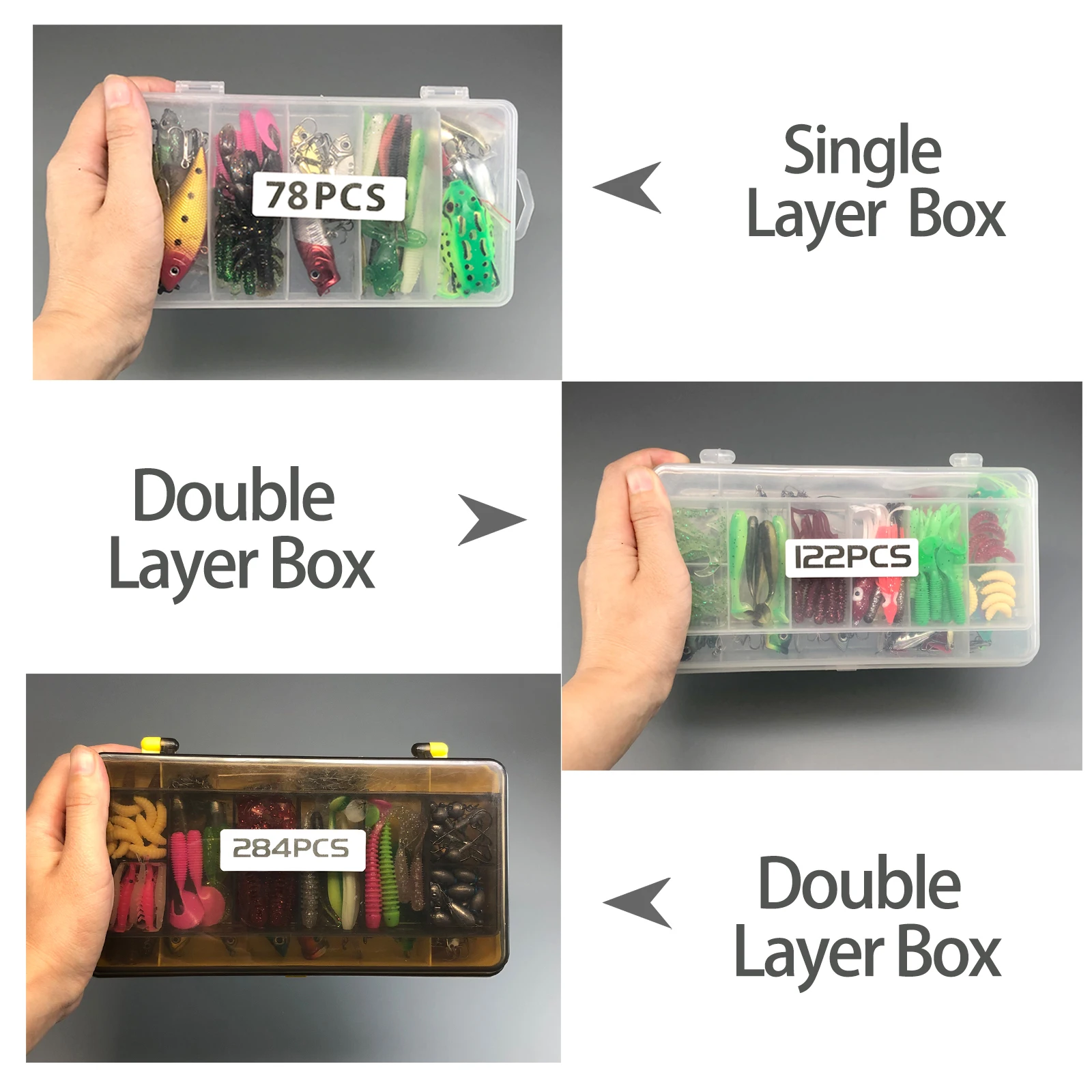 78PCS

Single Layer Box

Double Layer Box

122PCS

284PCS

Double Layer Box