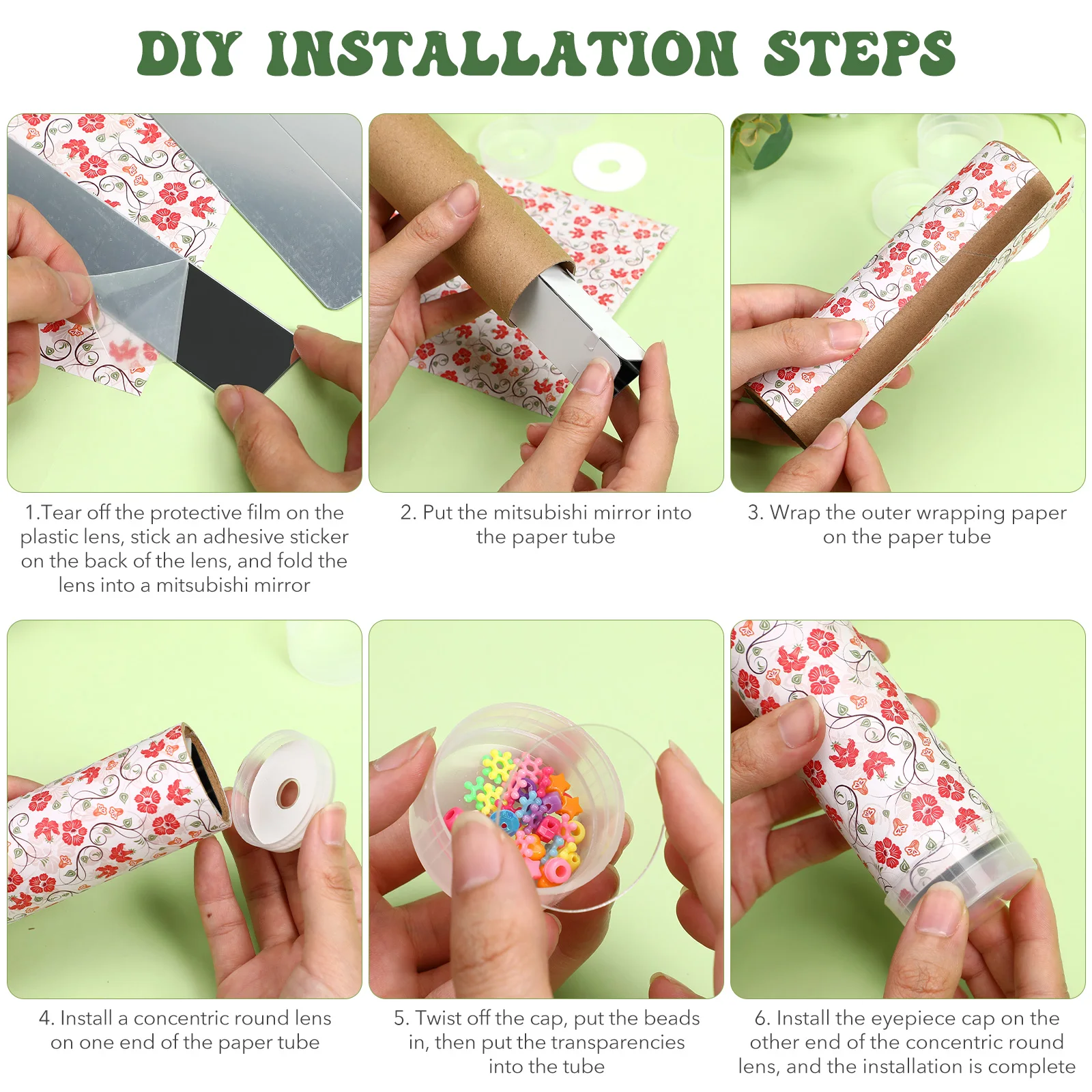 DIY INSTALLATION STEPS

1.Tear off the protective film on the plastic lens, stick an adhesive sticker on the back of the lens, and fold the lens into a mitsubishi mirror

2. Put the mitsubishi mirror into the paper tube

3. Wrap the outer wrapping paper on the paper tube

4. Install a concentric round lens on one end of the paper tube

5. Twist off the cap, put the beads in, then put the transparencies into the tube

6. Install the eyepiece cap on the other end of the concentric round lens, and the installation is complete