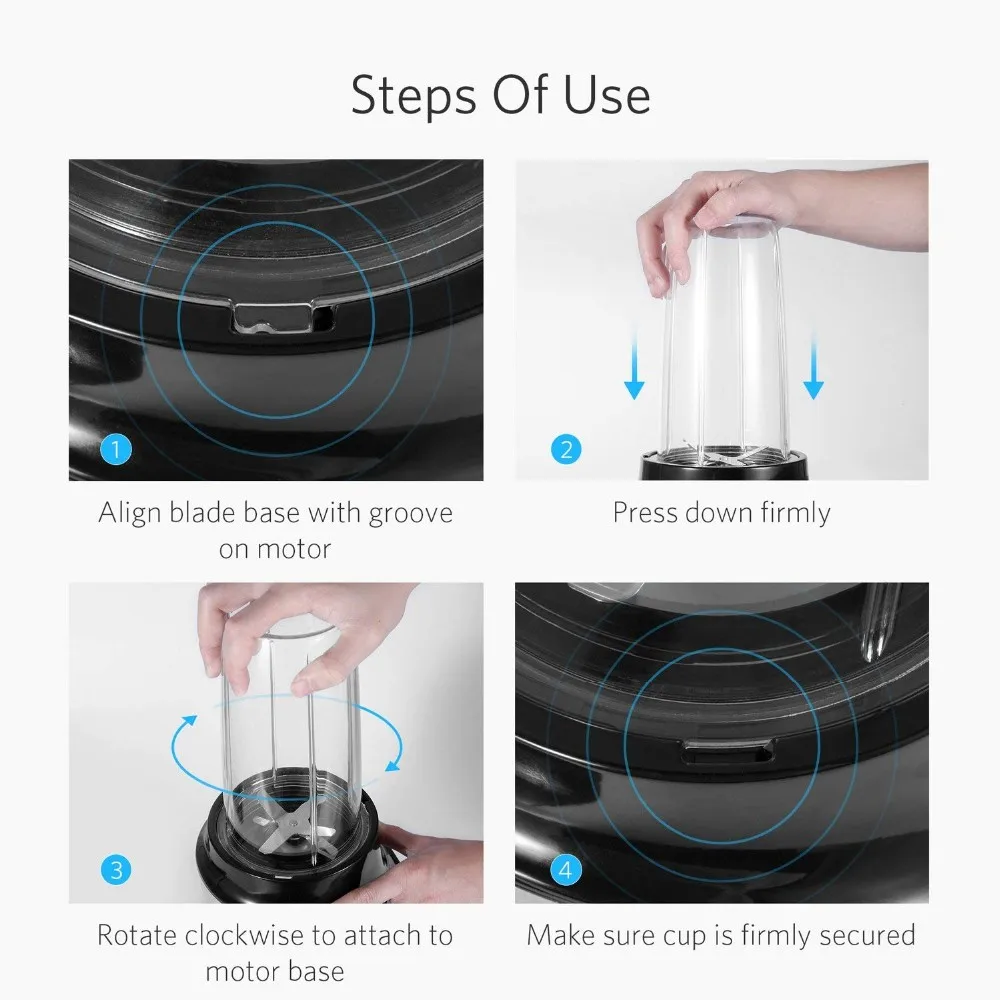 Steps Of Use

1

Align blade base with groove on motor

2

Press down firmly

3

Rotate clockwise to attach to motor base

4

Make sure cup is firmly secured