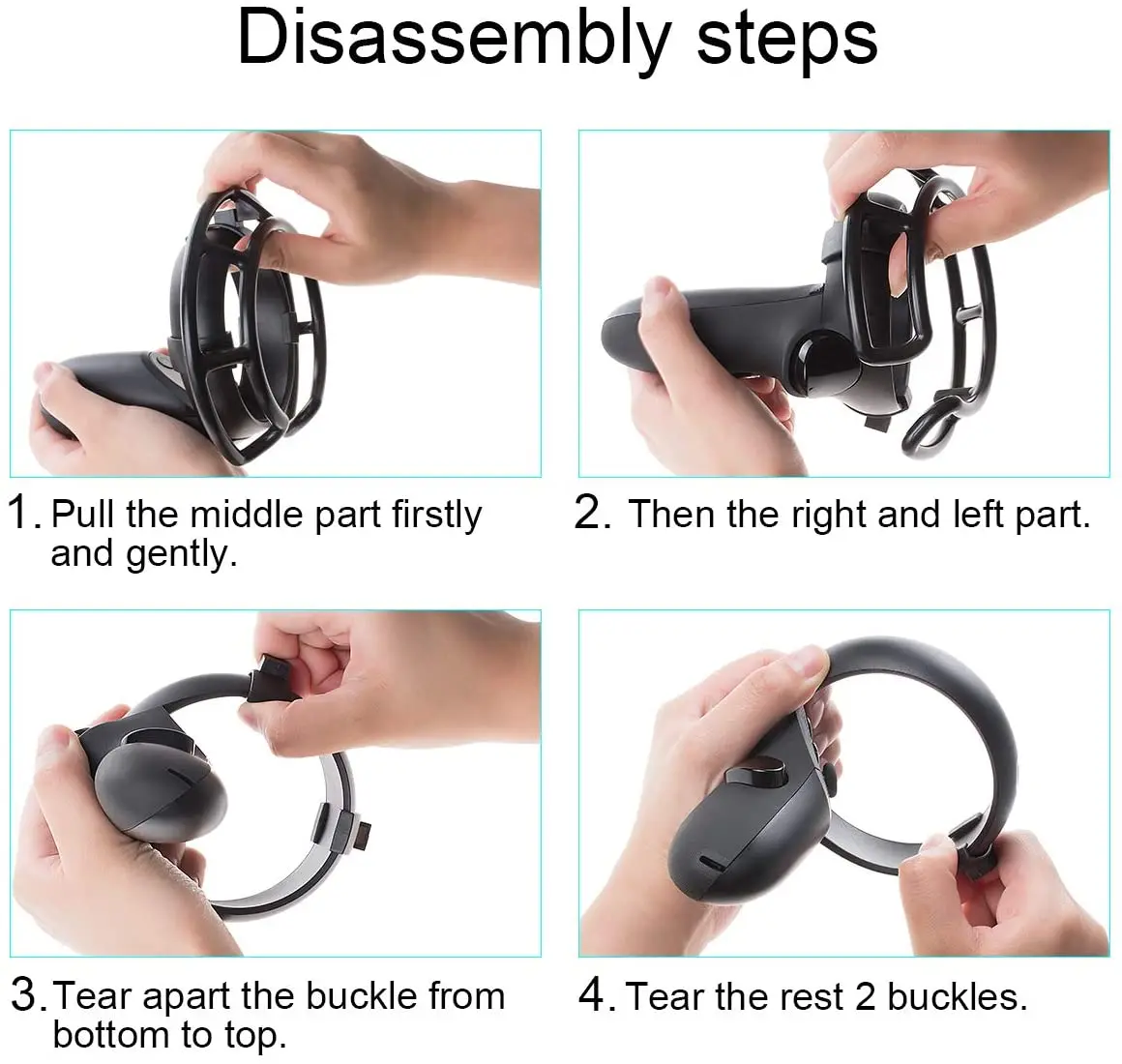 Disassembly steps

1. Pull the middle part firstly and gently.

2. Then the right and left part.

3. Tear apart the buckle from bottom to top.

4. Tear the rest 2 buckles.