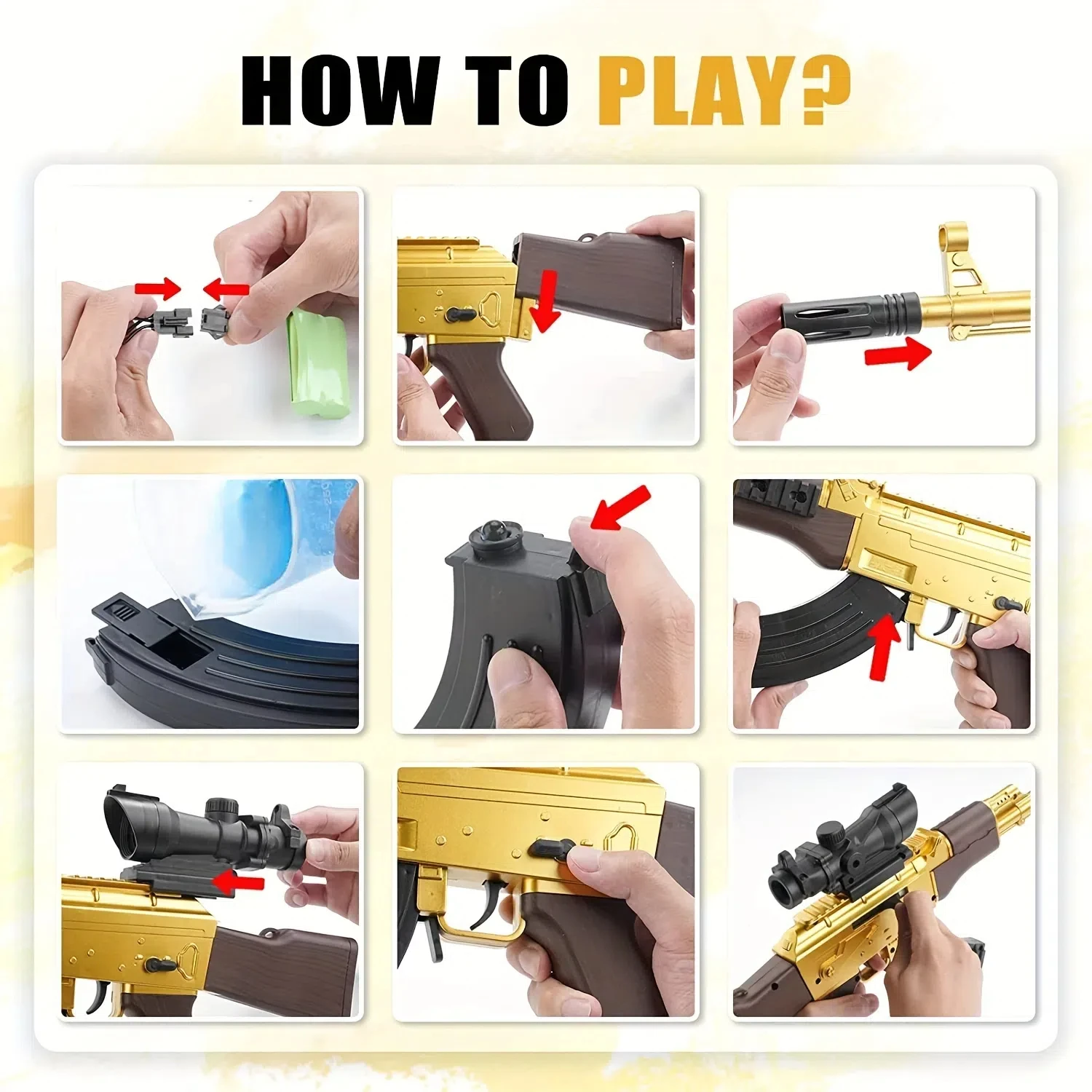 HOW TO PLAY?