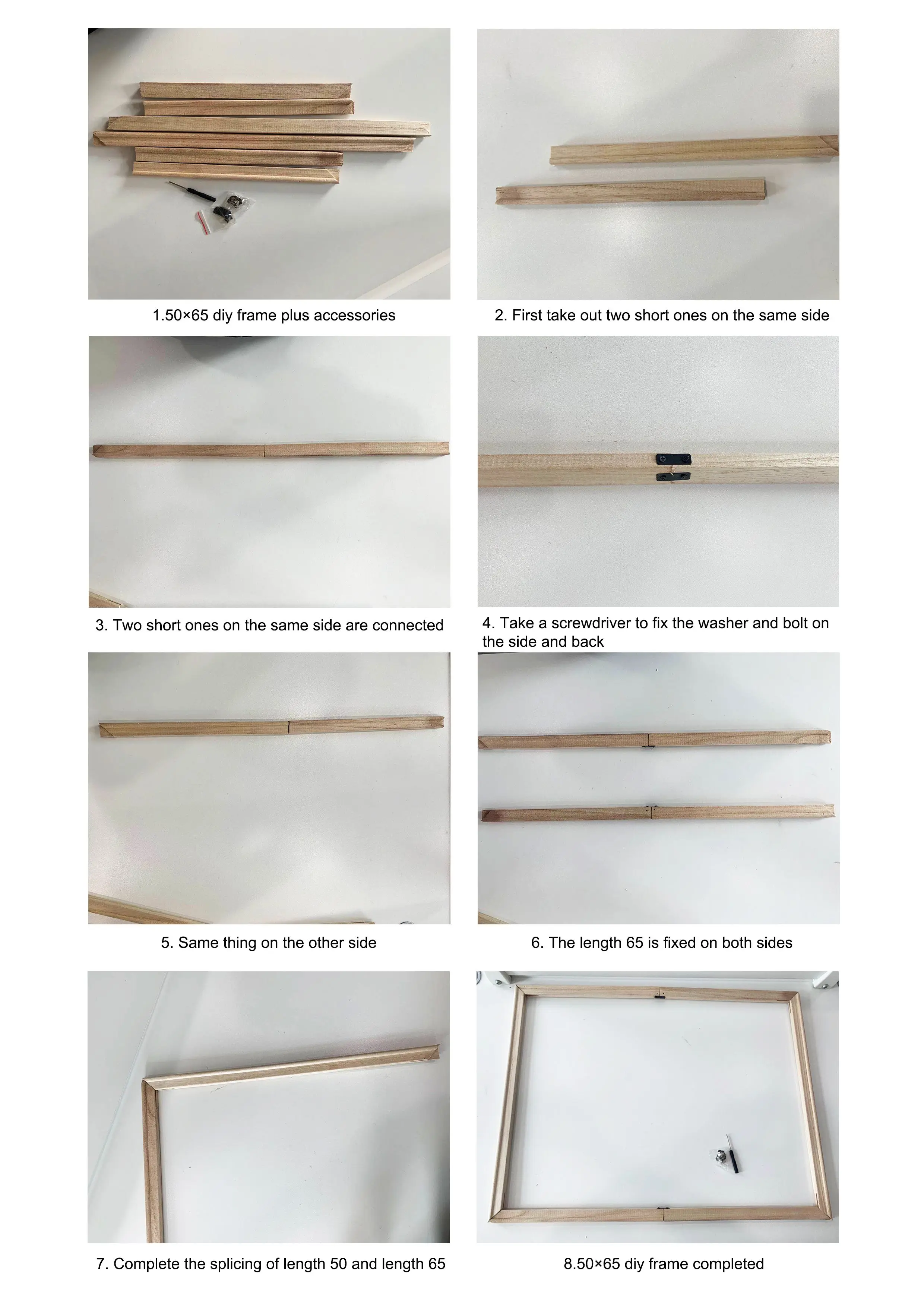 1.50×65 diy frame plus accessories

2. First take out two short ones on the same side

3. Two short ones on the same side are connected

4. Take a screwdriver to fix the washer and bolt on the side and back

5. Same thing on the other side

6. The length 65 is fixed on both sides

7. Complete the splicing of length 50 and length 65

8.50×65 diy frame completed