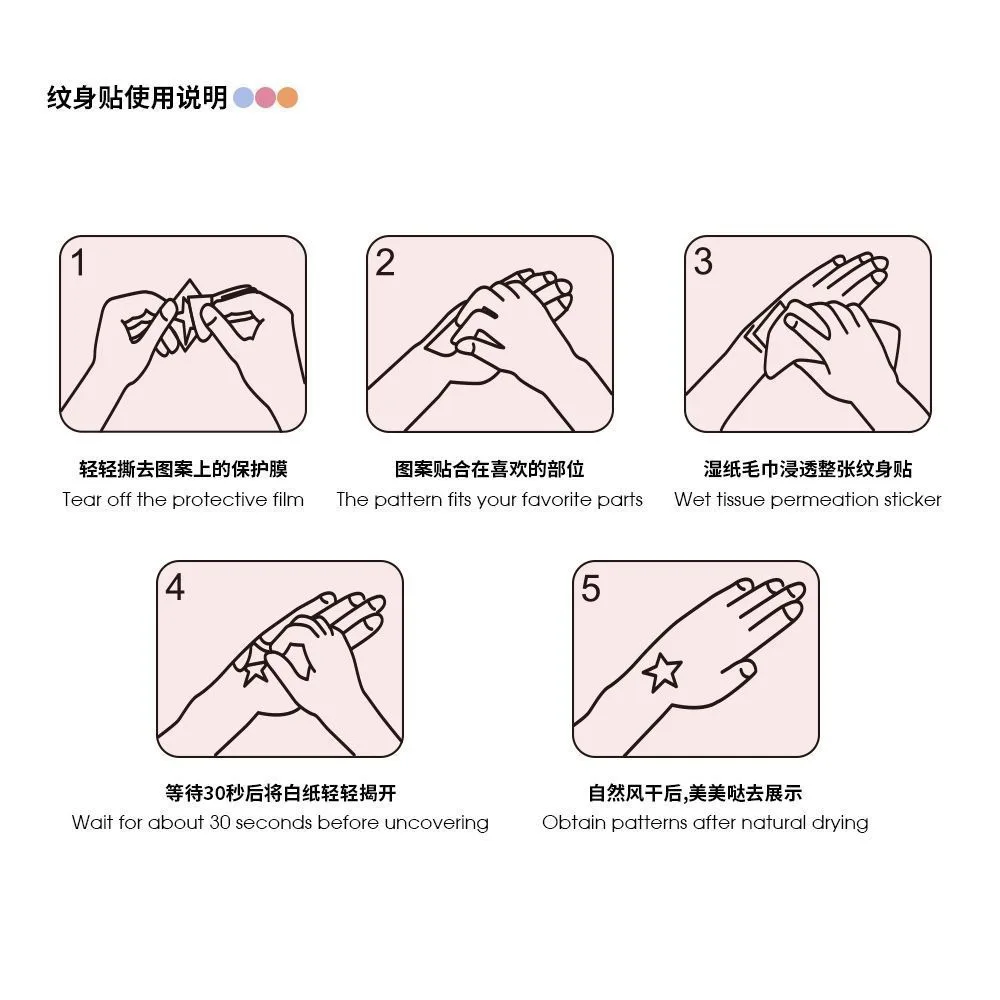 纹身贴使用说明

1

轻轻撕去图案上的保护膜
Tear off the protective film

2

图案贴合在喜欢的部位
The pattern fits your favorite parts

3

湿纸毛巾浸透整张纹身贴
Wet tissue permeation sticker

4

等待30秒后将白纸轻轻揭开
Wait for about 30 seconds before uncovering

5

自然风干后,美美哒去展示
Obtain patterns after natural drying