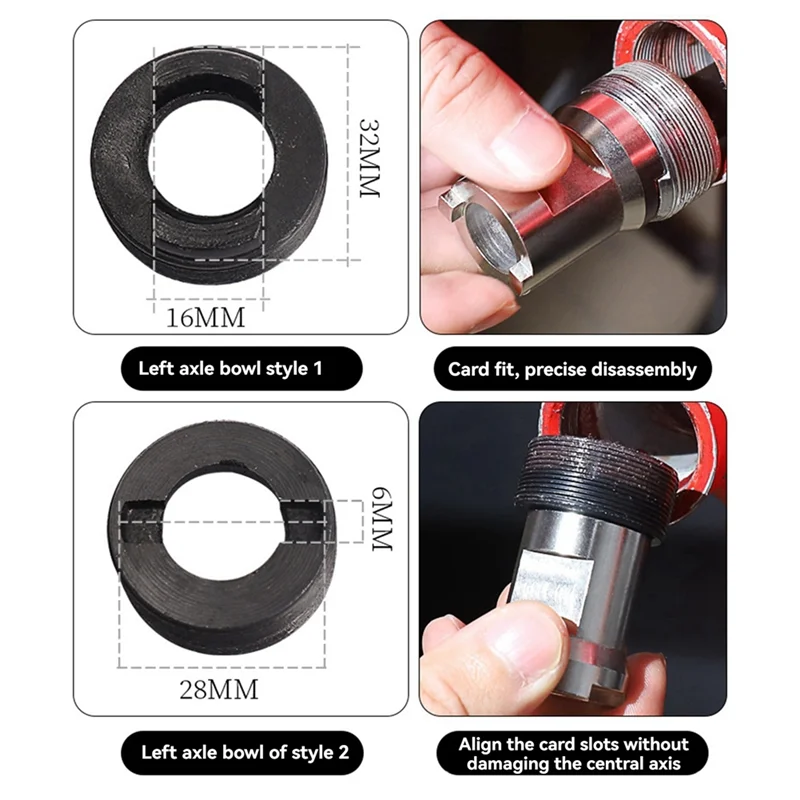 32MM

16MM

Left axle bowl style 1

Card fit, precise disassembly

6MM

28MM

Left axle bowl of style 2

Align the card slots without damaging the central axis