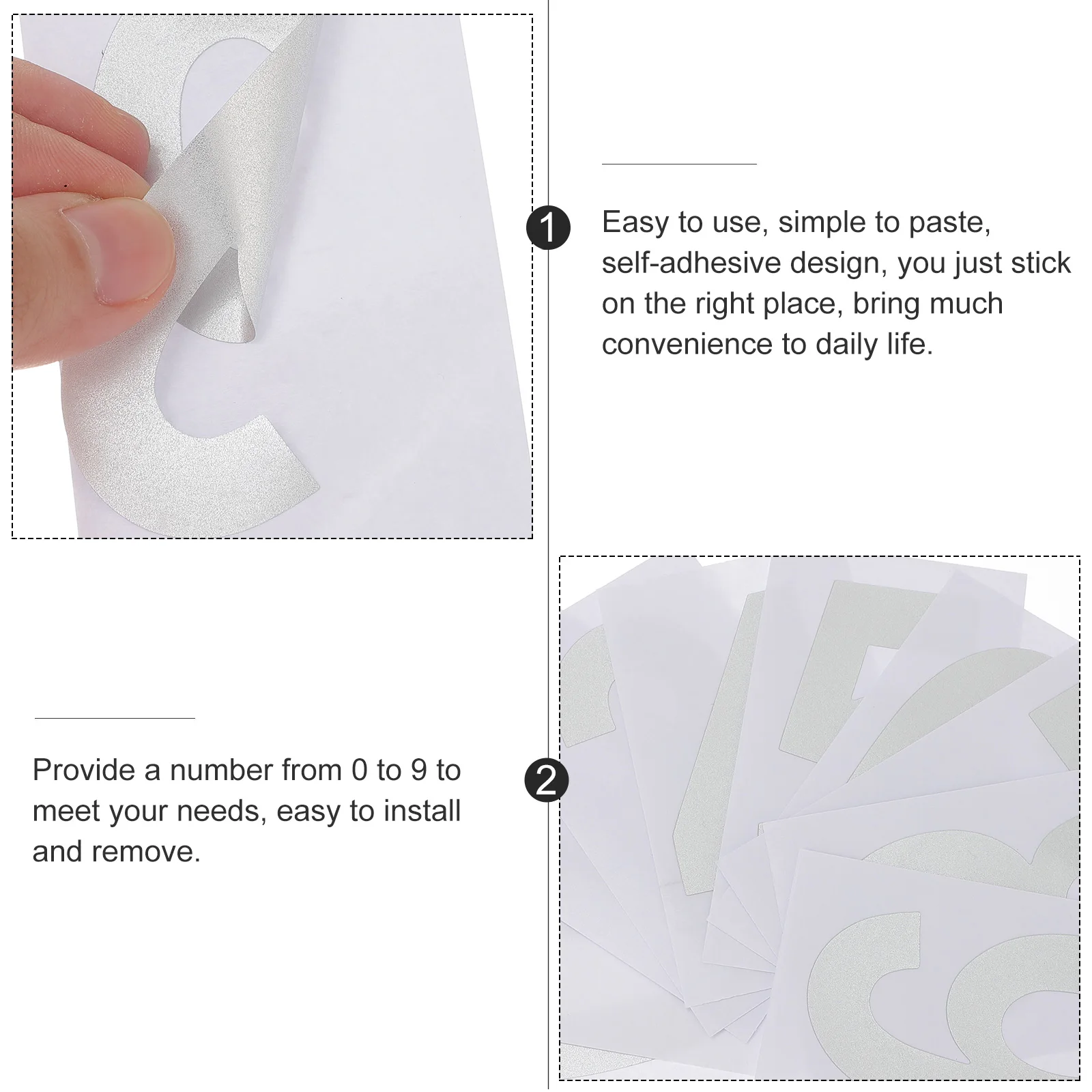 1

Easy to use, simple to paste, self-adhesive design, you just stick on the right place, bring much convenience to daily life.

Provide a number from 0 to 9 to meet your needs, easy to install and remove.

2