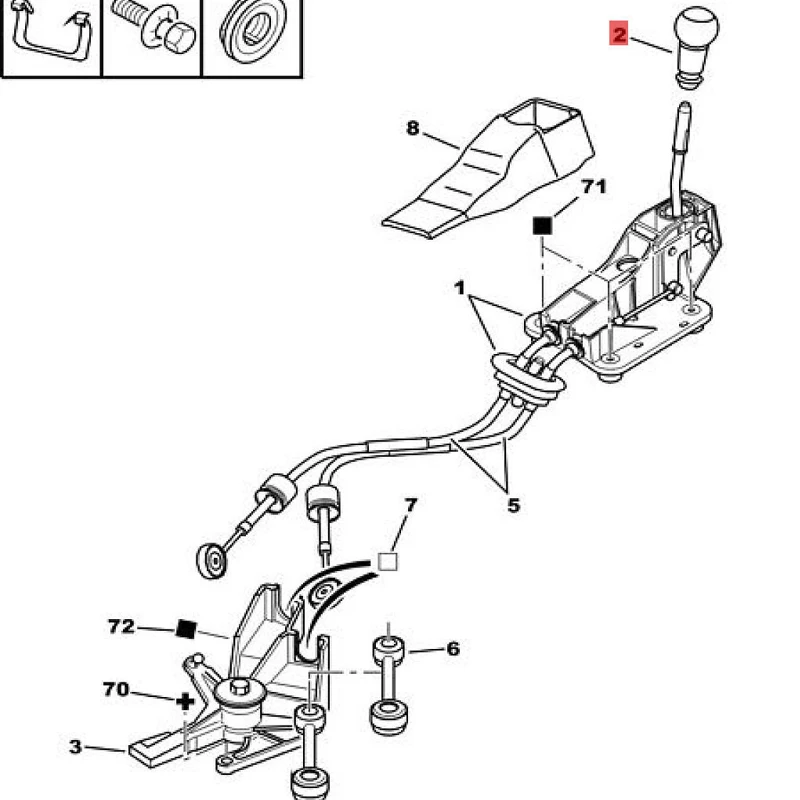 2

8

71

1

5

7

72

6

70

3