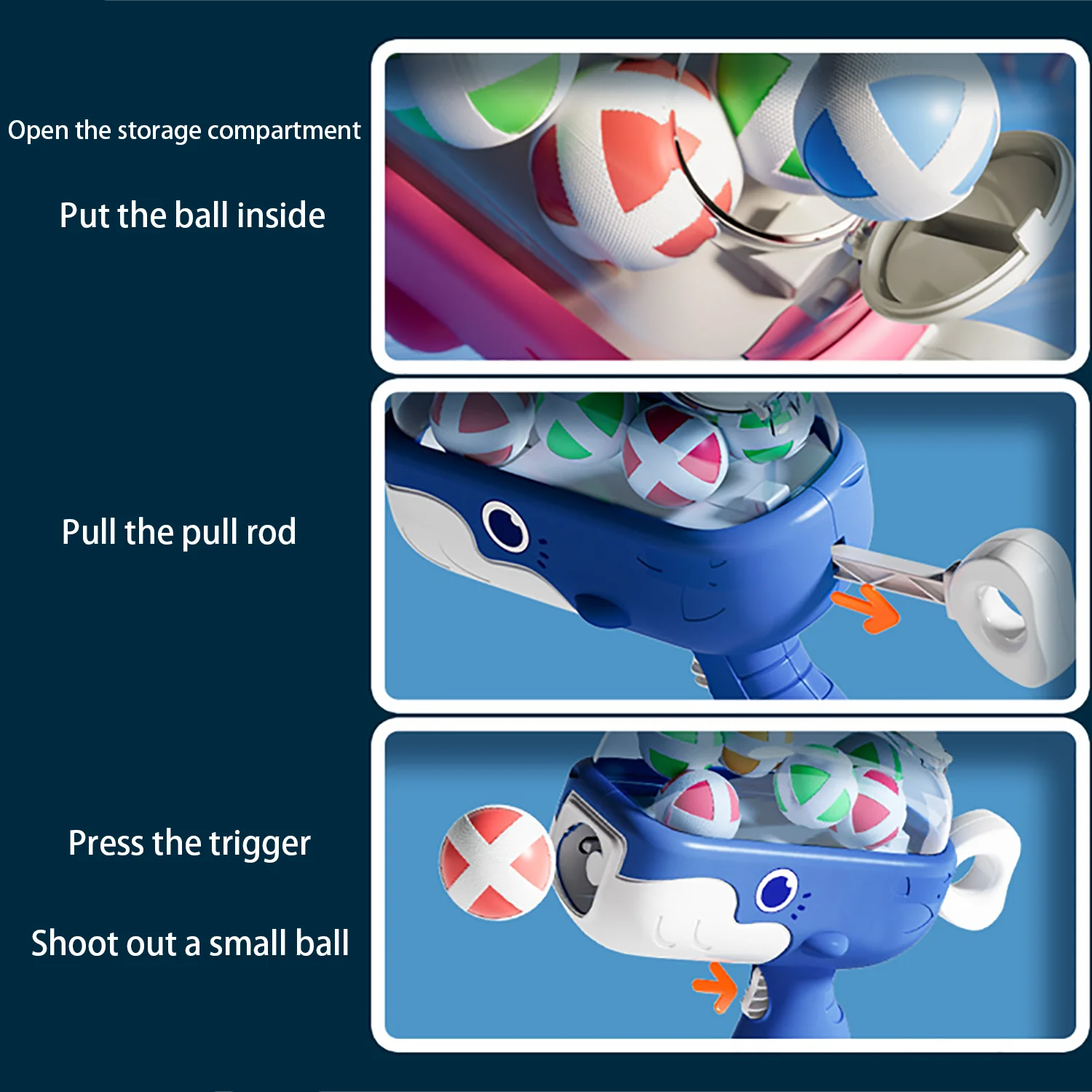 Open the storage compartment

Put the ball inside

Pull the pull rod

Press the trigger

Shoot out a small ball