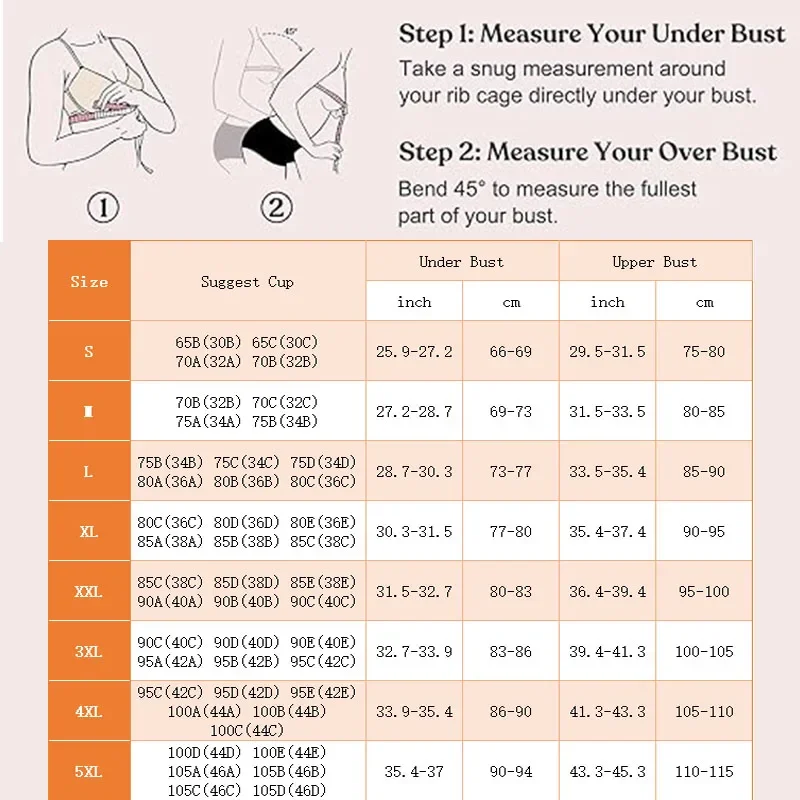 45°

①

②

Step 1: Measure Your Under Bust
Take a snug measurement around your rib cage directly under your bust.

Step 2: Measure Your Over Bust
Bend 45° to measure the fullest part of your bust.

| Size | Suggest Cup | Under Bust inch | Under Bust cm | Upper Bust inch | Upper Bust cm |
|---|---|---|---|---|---|
| S | 65B(30B) 65C(30C) 70A(32A) 70B(32B) | 25.9-27.2 | 66-69 | 29.5-31.5 | 75-80 |
| M | 70B(32B) 70C(32C) 75A(34A) 75B(34B) | 27.2-28.7 | 69-73 | 31.5-33.5 | 80-85 |
| L | 75B(34B) 75C(34C) 75D(34D) 80A(36A) 80B(36B) 80C(36C) | 28.7-30.3 | 73-77 | 33.5-35.4 | 85-90 |
| XL | 80C(36C) 80D(36D) 80E(36E) 85A(38A) 85B(38B) 85C(38C) | 30.3-31.5 | 77-80 | 35.4-37.4 | 90-95 |
| XXL | 85C(38C) 85D(38D) 85E(38E) 90A(40A) 90B(40B) 90C(40C) | 31.5-32.7 | 80-83 | 36.4-39.4 | 95-100 |
| 3XL | 90C(40C) 90D(40D) 90E(40E) 95A(42A) 95B(42B) 95C(42C) | 32.7-33.9 | 83-86 | 39.4-41.3 | 100-105 |
| 4XL | 95C(42C) 95D(42D) 95E(42E) 100A(44A) 100B(44B) 100C(44C) | 33.9-35.4 | 86-90 | 41.3-43.3 | 105-110 |
| 5XL | 100D(44D) 100E(44E) 105A(46A) 105B(46B) 105C(46C) 105D(46D) | 35.4-37 | 90-94 | 43.3-45.3 | 110-115 |