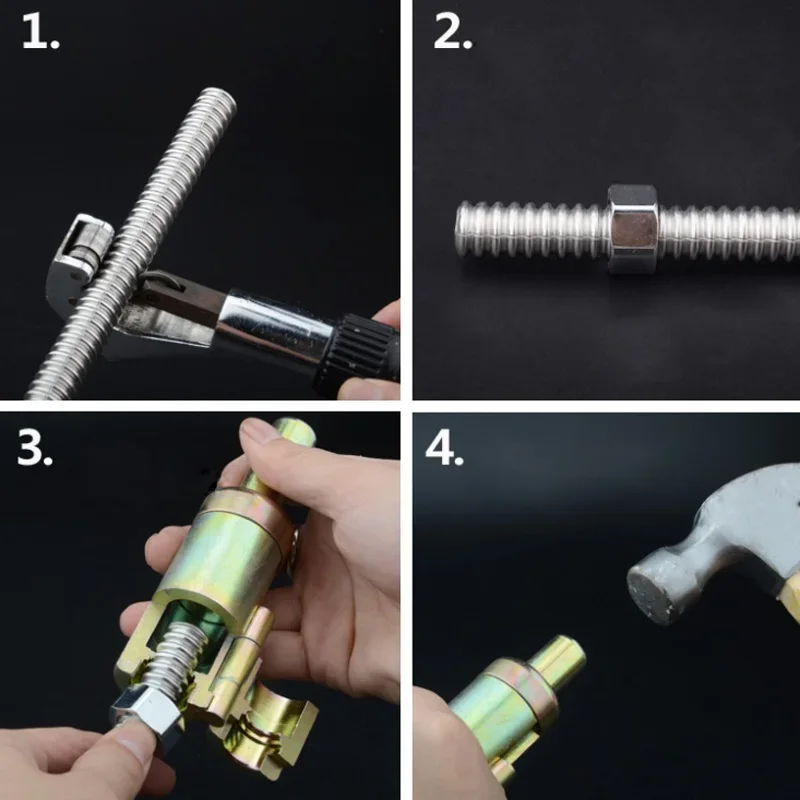 1.

2.

3.

4.